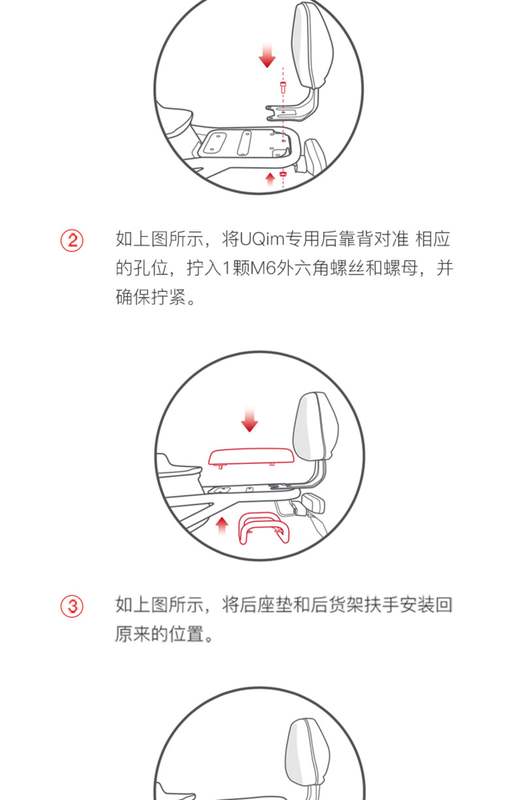 ② 如上图所示，将UQim专用后靠背对准 相应的孔位，拧入1颗M6外六角螺丝和螺母，并确保拧紧。

③ 如上图所示，将后座垫和后货架扶手安装回原来的位置。