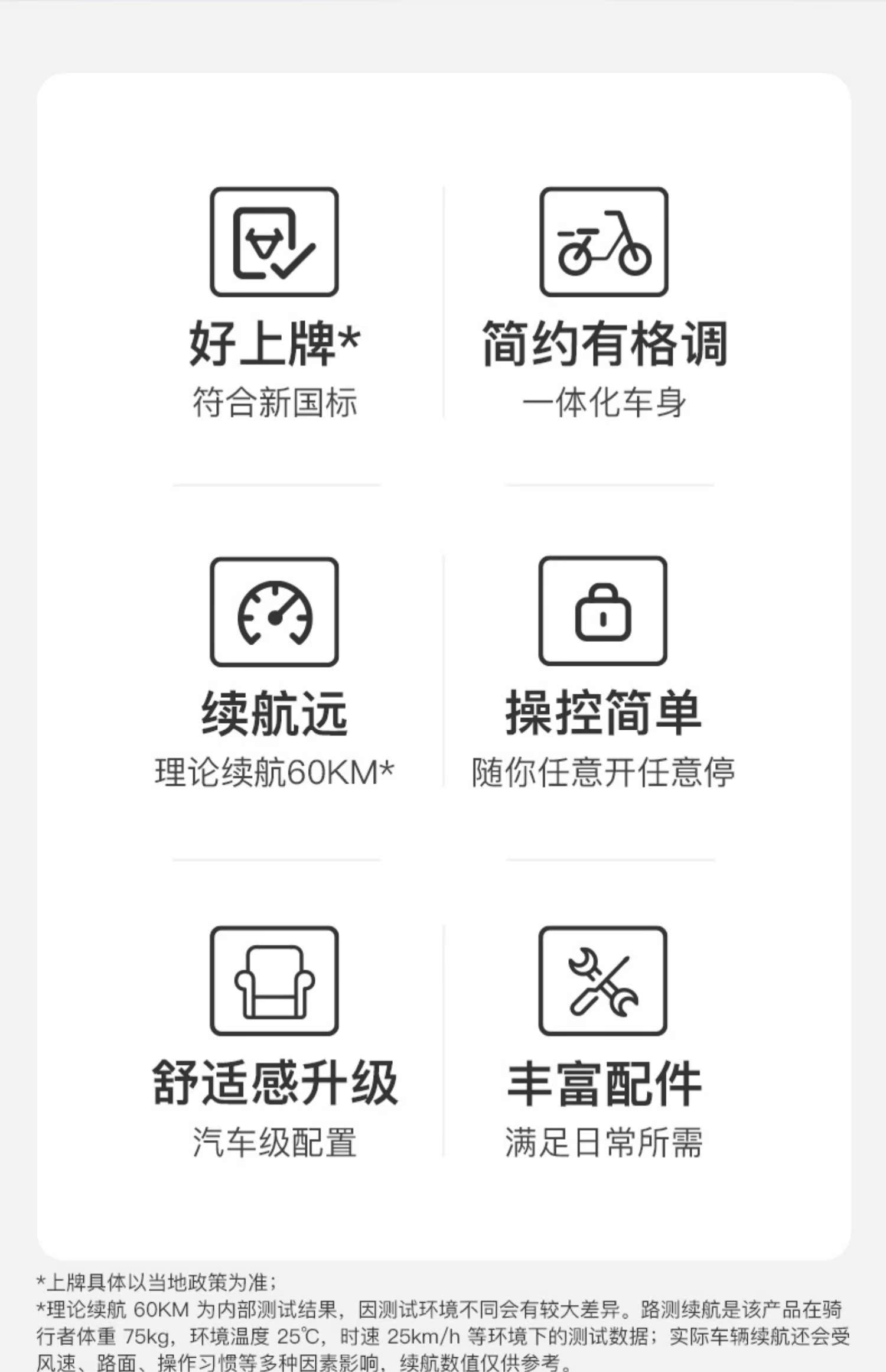 好上牌*
符合新国标

简约有格调
一体化车身

续航远
理论续航60KM*

操控简单
随你任意开任意停

舒适感升级
汽车级配置

丰富配件
满足日常所需

*上牌具体以当地政策为准;
*理论续航60KM为内部测试结果，因测试环境不同会有较大差异。路测续航是该产品在骑行者体重75kg，环境温度25℃，时速25km/h等环境下的测试数据；实际车辆续航还会受风速、路面、操作习惯等多种因素影响，续航数值仅供参考。