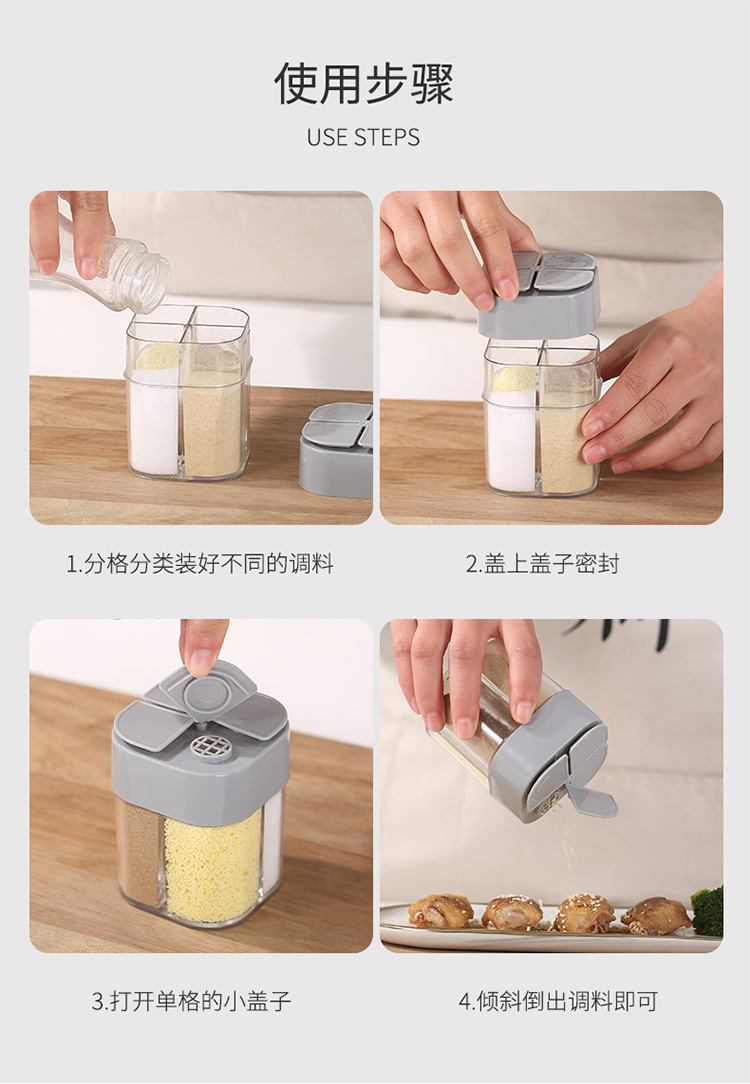 使用步骤

USE STEPS

1.分格分类装好不同的调料

2.盖上盖子密封

3.打开单格的小盖子

4.倾斜倒出调料即可