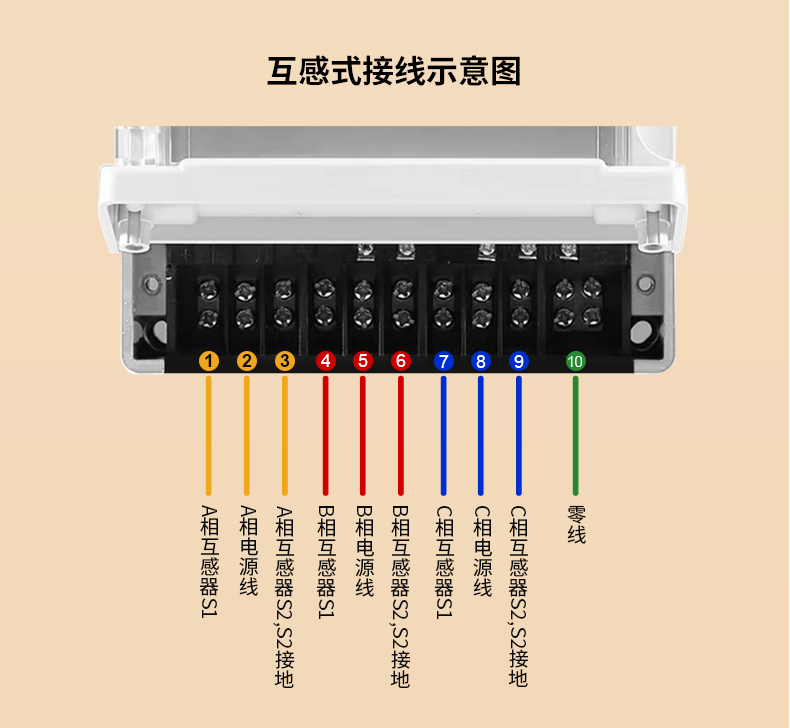 互感式接线示意图

1 2 3 4 5 6 7 8 9 10

A相互感器S1

A相电源线

A相互感器S2,S2接地

B相互感器S1

B相电源线

B相互感器S2,S2接地

C相互感器S1

C相电源线

C相互感器S2,S2接地

零线