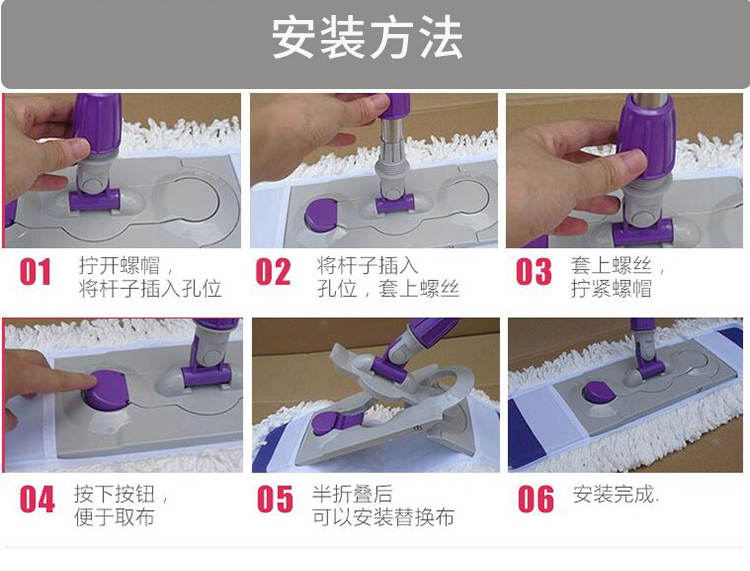 安装方法

01 拧开螺帽，将杆子插入孔位

02 将杆子插入孔位，套上螺丝

03 套上螺丝，拧紧螺帽

04 按下按钮，便于取布

05 半折叠后可以安装替换布

06 安装完成.