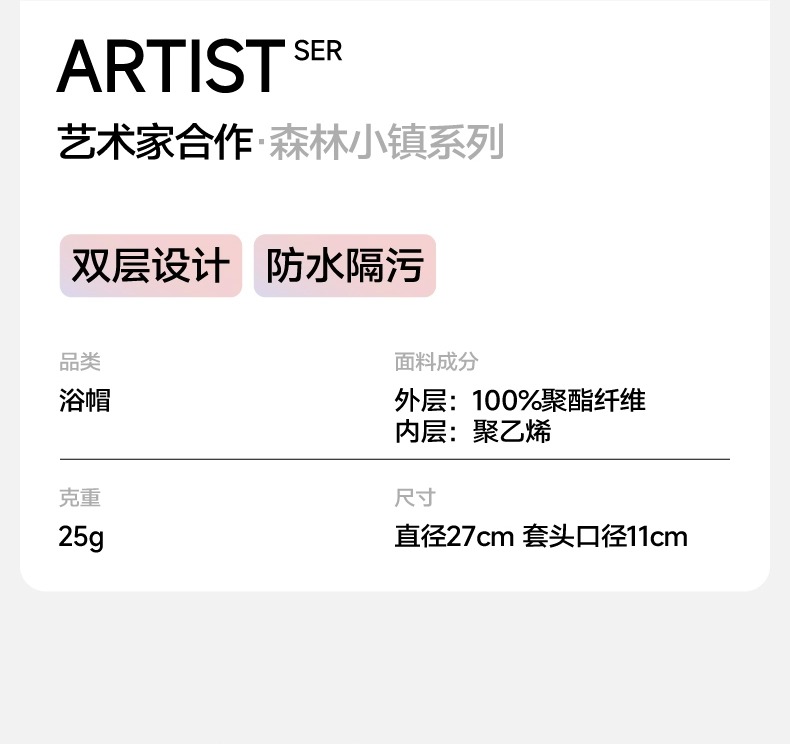 ARTIST SER

艺术家合作·森林小镇系列

双层设计 防水隔污

品类
浴帽

面料成分
外层：100%聚酯纤维
内层：聚乙烯

克重
25g

尺寸
直径27cm 套头口径11cm