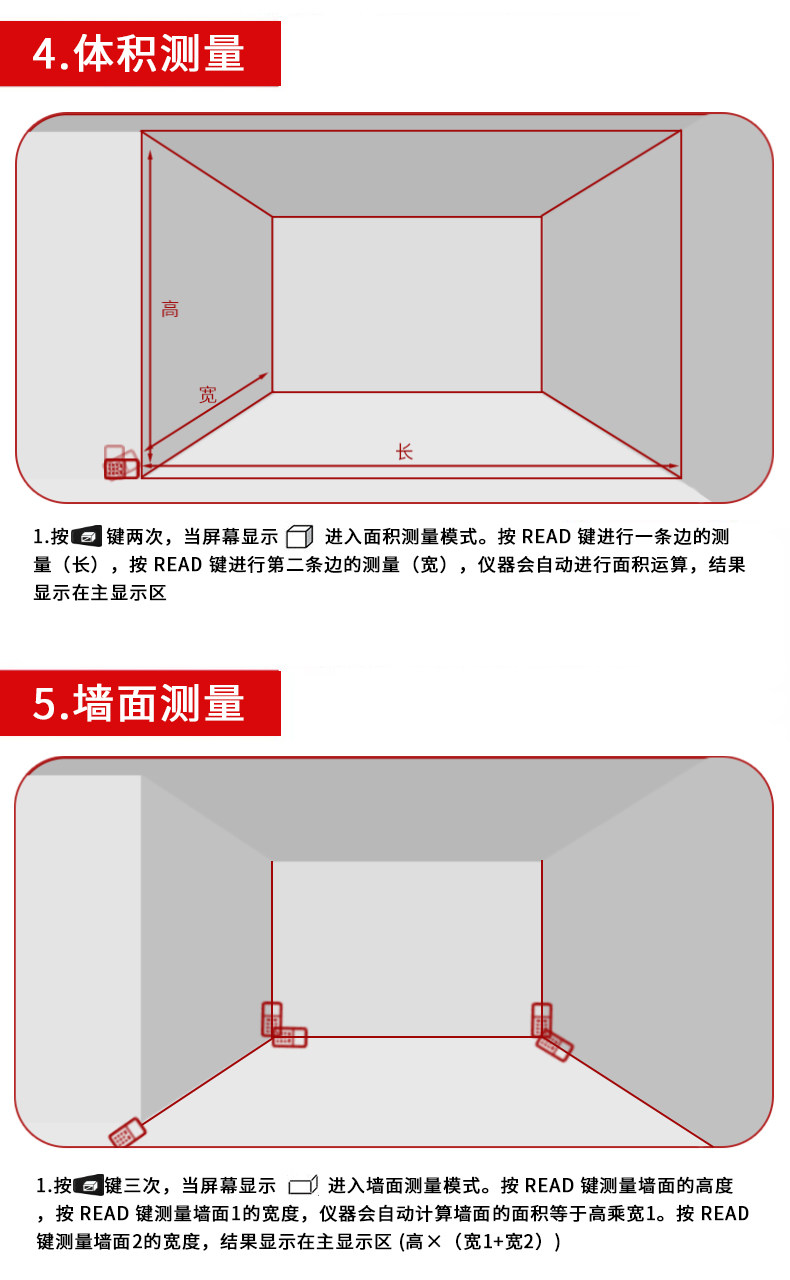 4.体积测量

高

宽

长

1.按 键两次，当屏幕显示 进入面积测量模式。按 READ 键进行一条边的测量（长），按 READ 键进行第二条边的测量（宽），仪器会自动进行面积运算，结果显示在主显示区

5.墙面测量

1.按 键三次，当屏幕显示 进入墙面测量模式。按 READ 键测量墙面的高度，按 READ 键测量墙面1的宽度，仪器会自动计算墙面的面积等于高乘宽1。按 READ 键测量墙面2的宽度，结果显示在主显示区 (高×（宽1+宽2）)