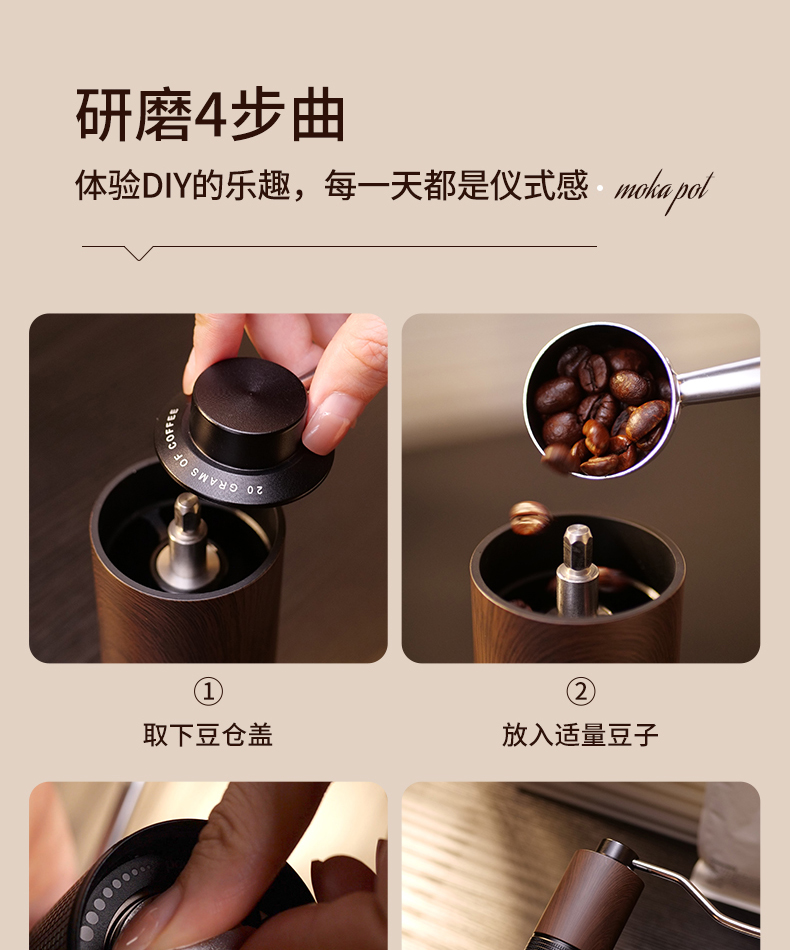 研磨4步曲

体验DIY的乐趣，每一天都是仪式感 · moka pot

20 GRAMS OF COFFEE

①
取下豆仓盖

②
放入适量豆子