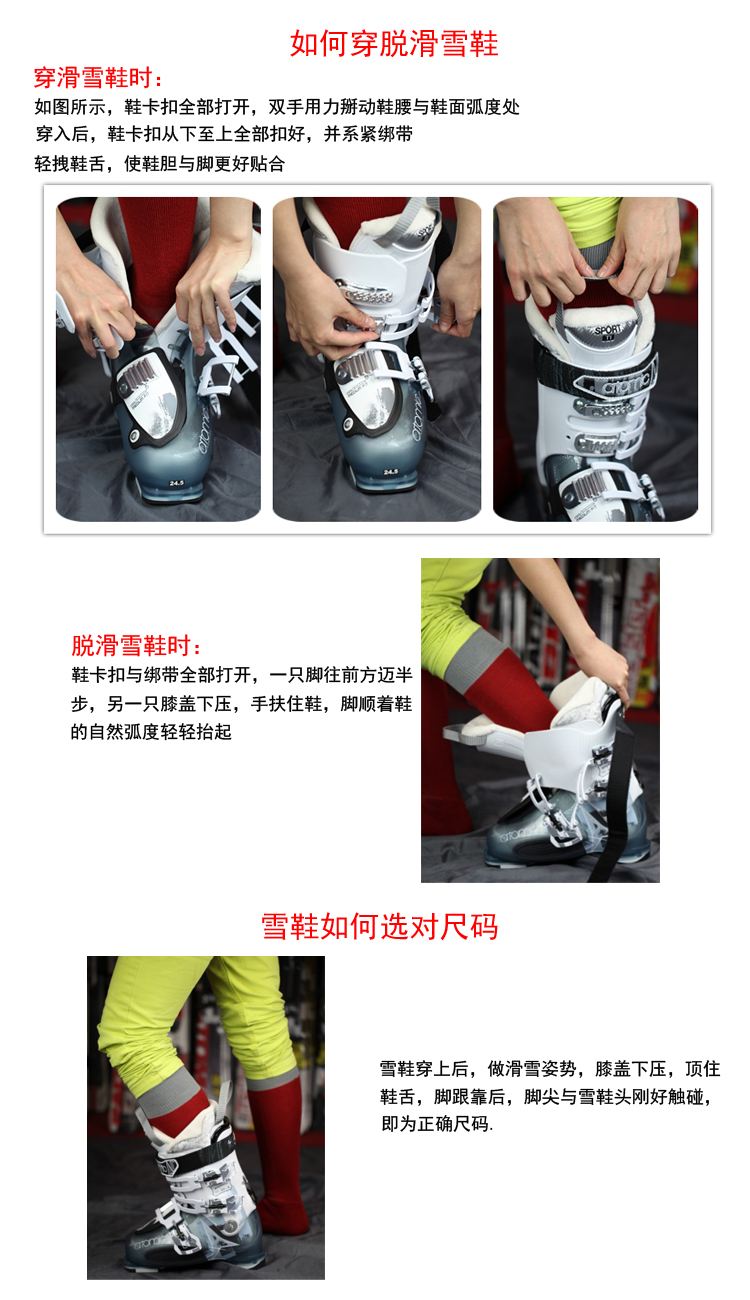 如何穿脱滑雪鞋

穿滑雪鞋时：
如图所示，鞋卡扣全部打开，双手用力掰动鞋腰与鞋面弧度处
穿入后，鞋卡扣从下至上全部扣好，并系紧绑带
轻拽鞋舌，使鞋胆与脚更好贴合

24.5

24.5

SPORT

atomic

脱滑雪鞋时：
鞋卡扣与绑带全部打开，一只脚往前方迈半步，另一只膝盖下压，手扶住鞋，脚顺着鞋的自然弧度轻轻抬起

雪鞋如何选对尺码

雪鞋穿上后，做滑雪姿势，膝盖下压，顶住鞋舌，脚跟靠后，脚尖与雪鞋头刚好触碰，即为正确尺码.