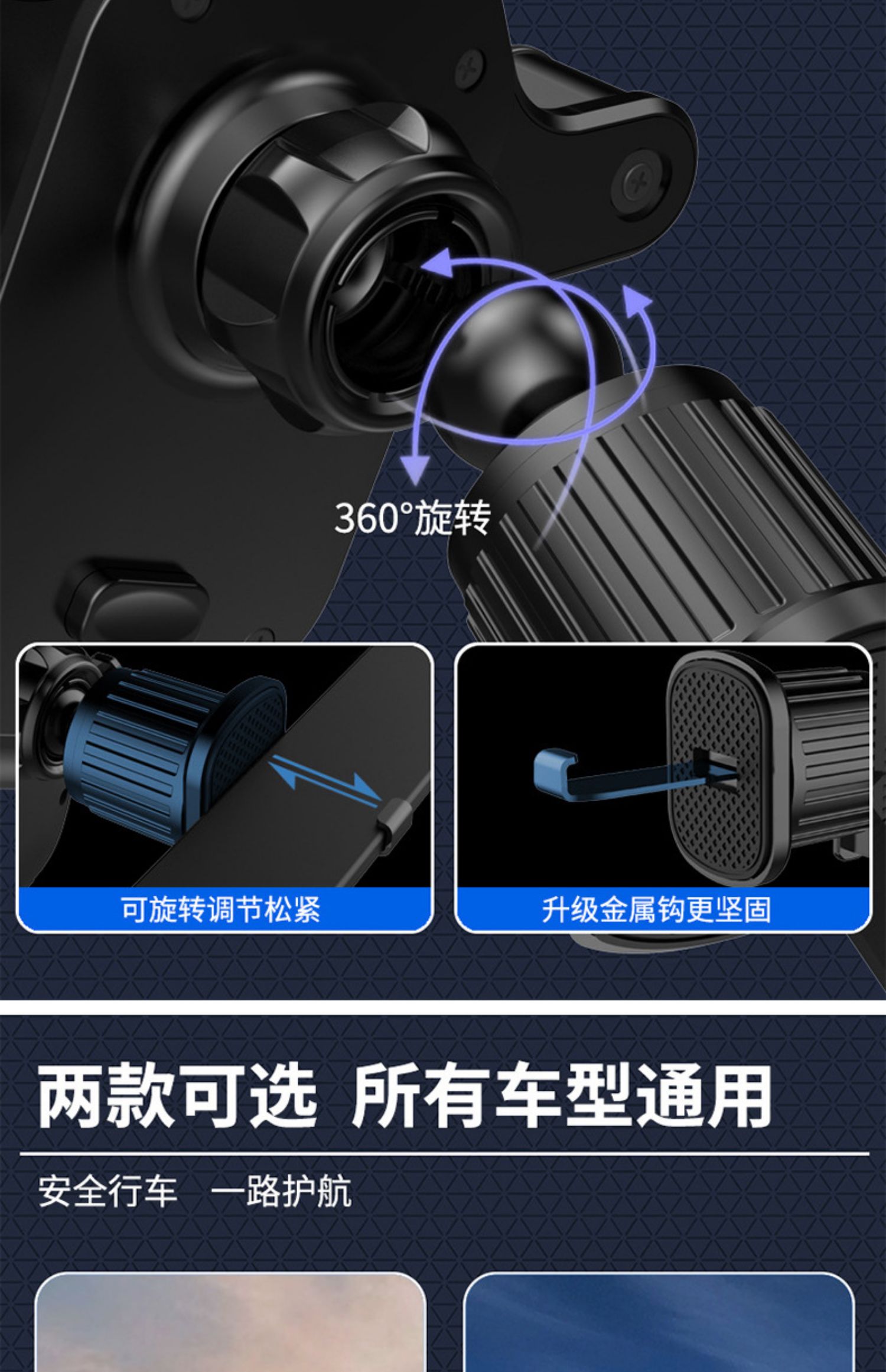 360°旋转

可旋转调节松紧

升级金属钩更坚固

两款可选 所有车型通用

安全行车 一路护航