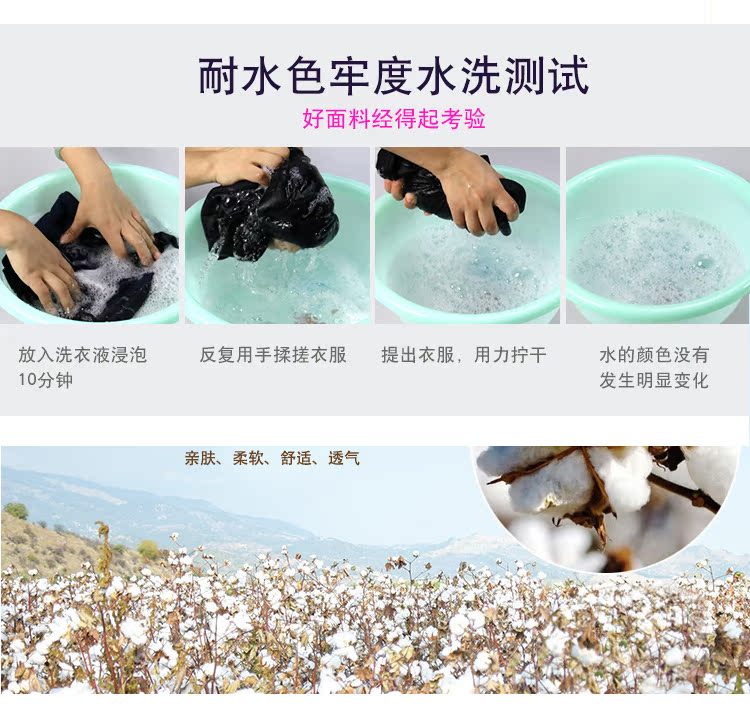 耐水色牢度水洗测试

好面料经得起考验

放入洗衣液浸泡10分钟

反复用手揉搓衣服

提出衣服，用力拧干

水的颜色没有发生明显变化

亲肤、柔软、舒适、透气