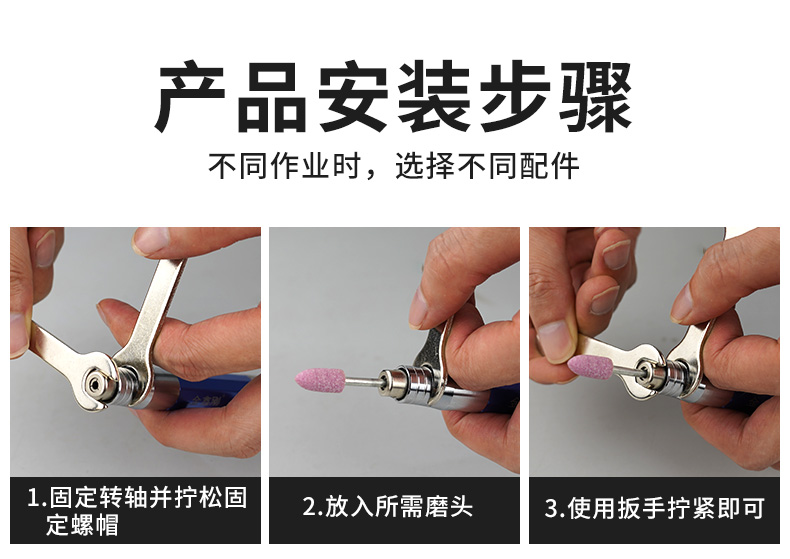 产品安装步骤

不同作业时，选择不同配件

1.固定转轴并拧松固定螺帽

2.放入所需磨头

3.使用扳手拧紧即可