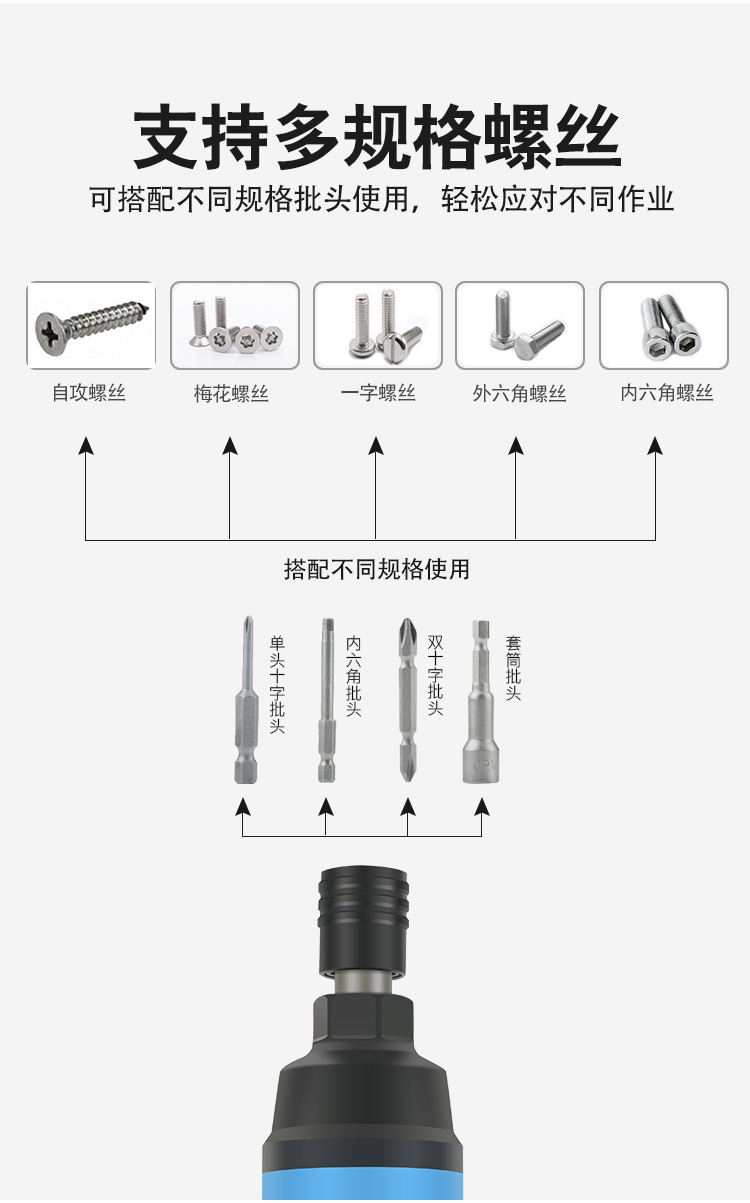 支持多规格螺丝

可搭配不同规格批头使用，轻松应对不同作业

自攻螺丝

梅花螺丝

一字螺丝

外六角螺丝

内六角螺丝

搭配不同规格使用

单头十字批头

内六角批头

双十字批头

套筒批头