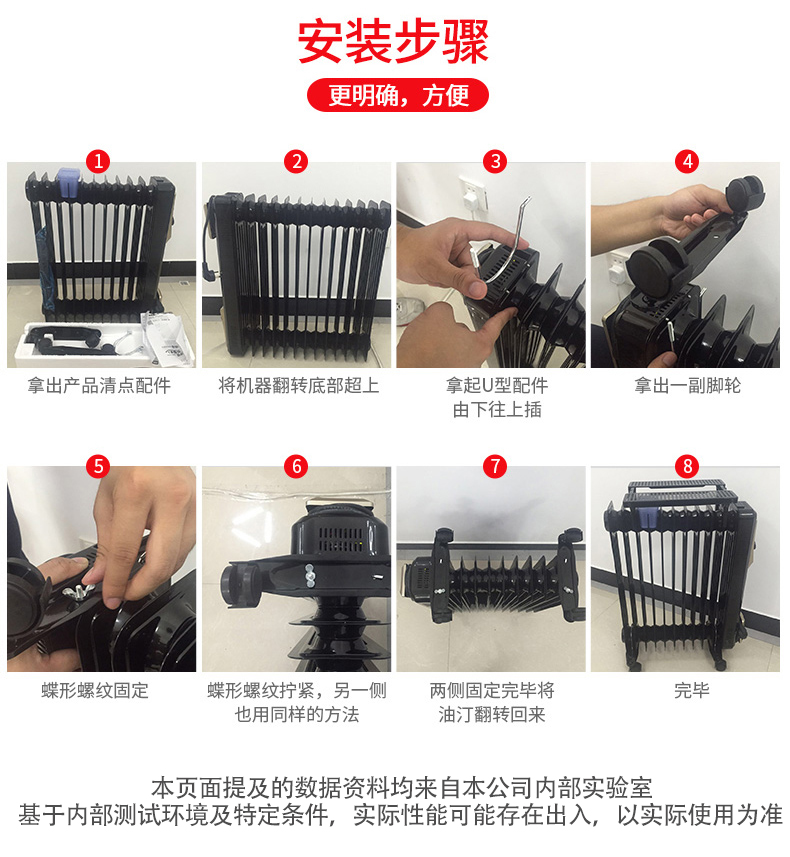 安装步骤

更明确，方便

1
拿出产品清点配件

2
将机器翻转底部超上

3
拿起U型配件
由下往上插

4
拿出一副脚轮

5
蝶形螺纹固定

6
蝶形螺纹拧紧，另一侧
也用同样的方法

7
两侧固定完毕将
油汀翻转回来

8
完毕

本页面提及的数据资料均来自本公司内部实验室
基于内部测试环境及特定条件，实际性能可能存在出入，以实际使用为准