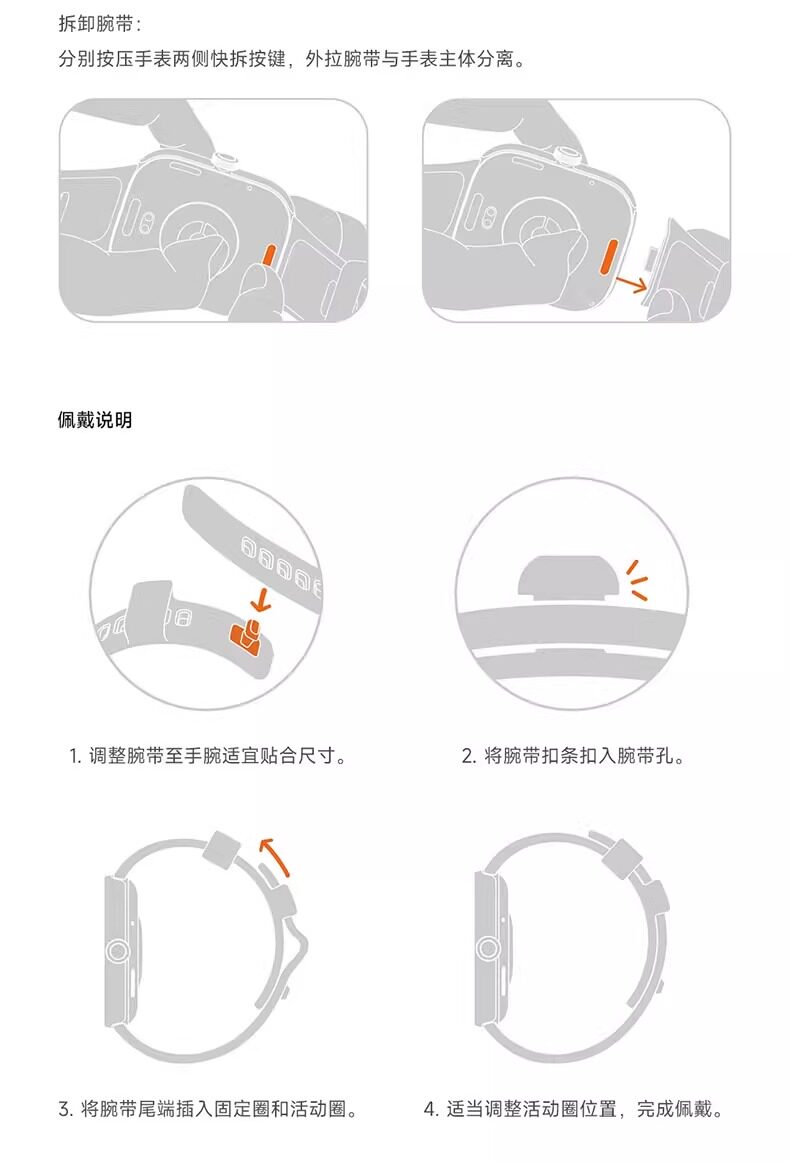 拆卸腕带：
分别按压手表两侧快拆按键，外拉腕带与手表主体分离。

佩戴说明

1. 调整腕带至手腕适宜贴合尺寸。

2. 将腕带扣条扣入腕带孔。

3. 将腕带尾端插入固定圈和活动圈。

4. 适当调整活动圈位置，完成佩戴。