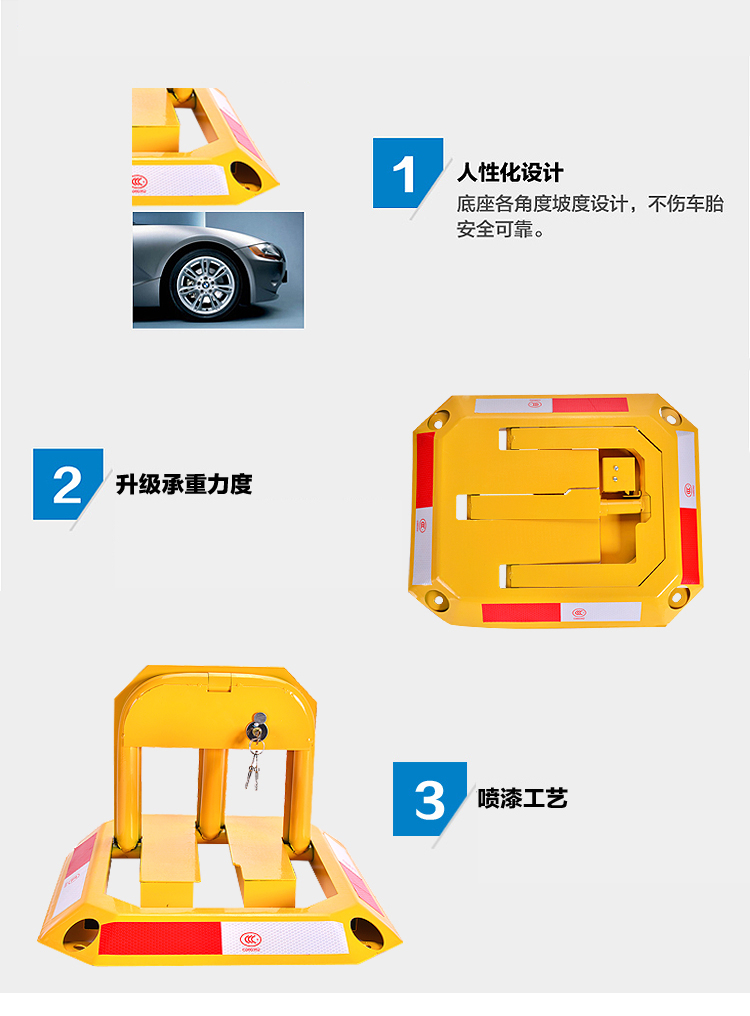 1
人性化设计
底座各角度坡度设计，不伤车胎安全可靠。

2
升级承重力度

3
喷漆工艺