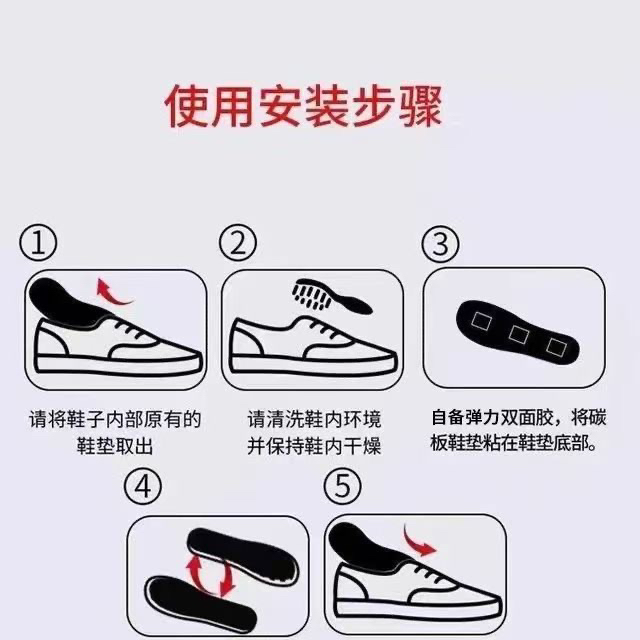 使用安装步骤

①

请将鞋子内部原有的鞋垫取出

②

请清洗鞋内环境并保持鞋内干燥

③

自备弹力双面胶，将碳板鞋垫粘在鞋垫底部。

④

⑤