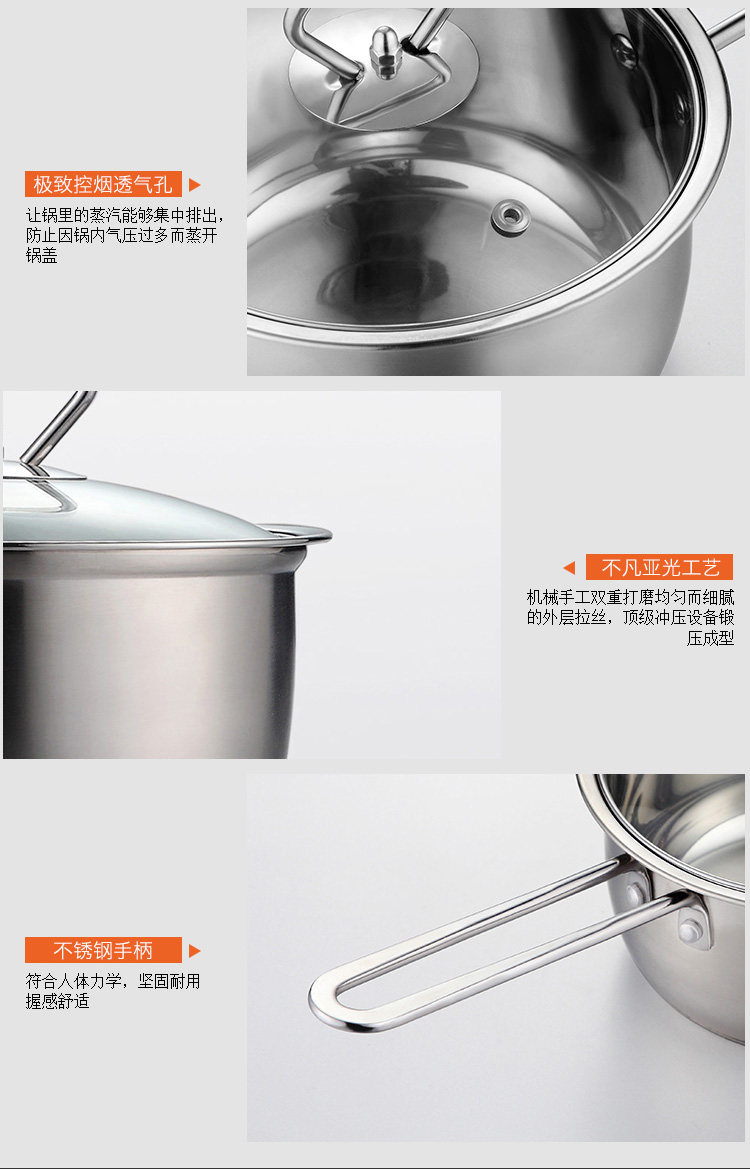 极致控烟透气孔

让锅里的蒸汽能够集中排出，防止因锅内气压过多而蒸开锅盖

不凡亚光工艺

机械手工双重打磨均匀而细腻的外层拉丝，顶级冲压设备锻压成型

不锈钢手柄

符合人体力学，坚固耐用握感舒适