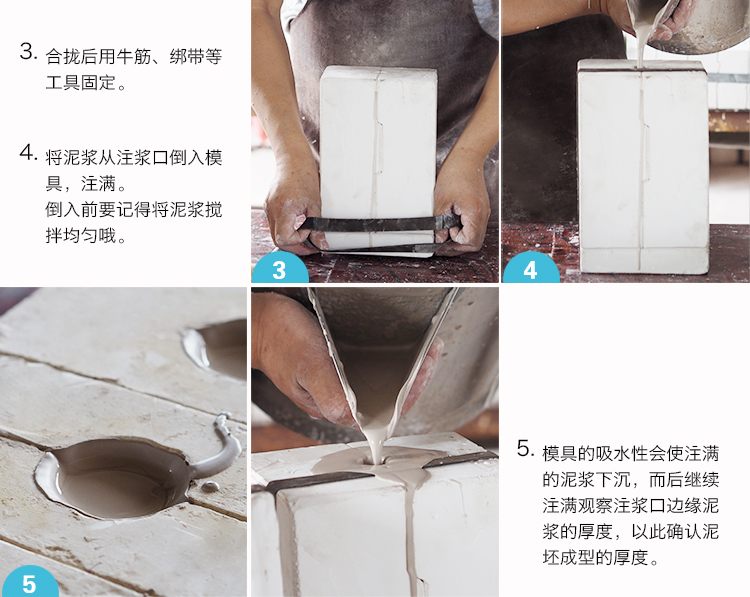 3. 合拢后用牛筋、绑带等工具固定。

4. 将泥浆从注浆口倒入模具，注满。
倒入前要记得将泥浆搅拌均匀哦。

3

4

5

5. 模具的吸水性会使注满的泥浆下沉，而后继续注满观察注浆口边缘泥浆的厚度，以此确认泥坯成型的厚度。