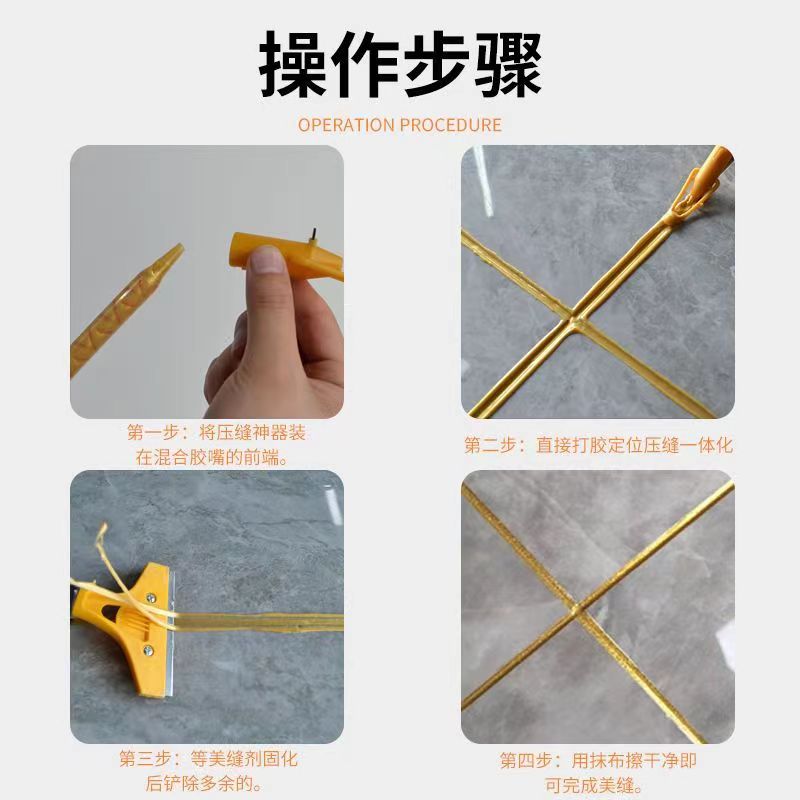 操作步骤

OPERATION PROCEDURE

第一步：将压缝神器装在混合胶嘴的前端。

第二步：直接打胶定位压缝一体化

第三步：等美缝剂固化后铲除多余的。

第四步：用抹布擦干净即可完成美缝。