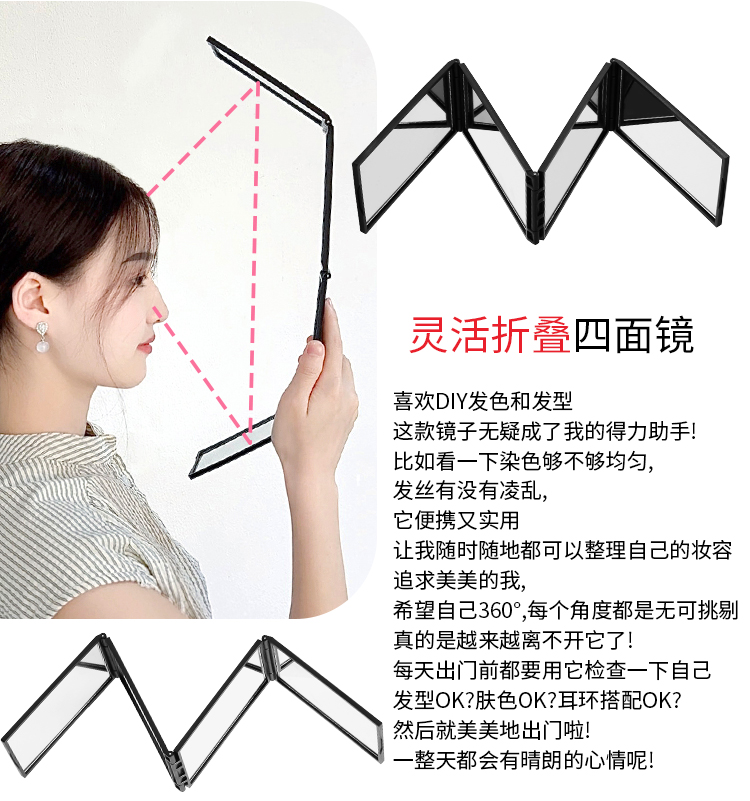 灵活折叠四面镜

喜欢DIY发色和发型
这款镜子无疑成了我的得力助手!
比如看一下染色够不够均匀,
发丝有没有凌乱,
它便携又实用
让我随时随地都可以整理自己的妆容
追求美美的我,
希望自己360°,每个角度都是无可挑剔
真的是越来越离不开它了!
每天出门前都要用它检查一下自己
发型OK?肤色OK?耳环搭配OK?
然后就美美地出门啦!
一整天都会有晴朗的心情呢!