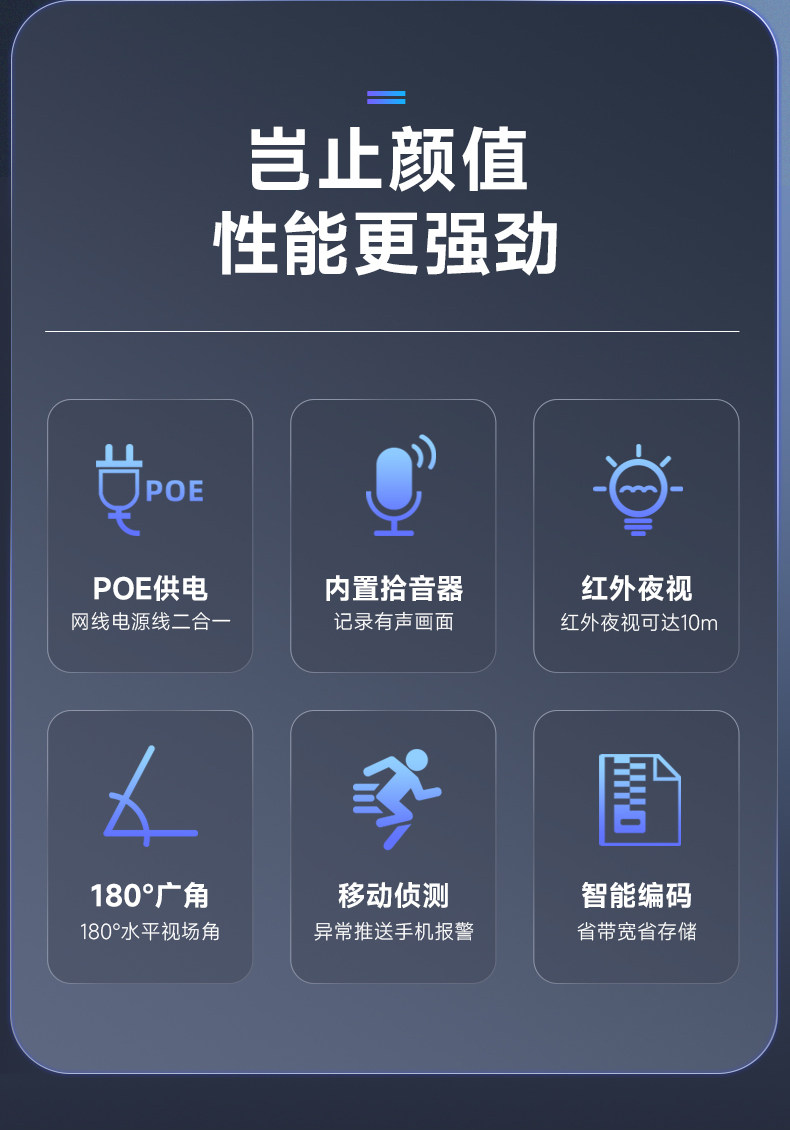 岂止颜值
性能更强劲

POE

POE供电
网线电源线二合一

内置拾音器
记录有声画面

红外夜视
红外夜视可达10m

180°广角
180°水平视场角

移动侦测
异常推送手机报警

智能编码
省带宽省存储