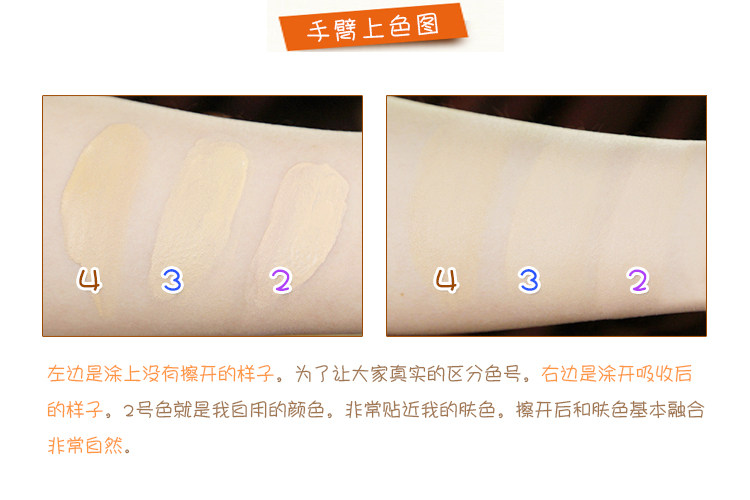 手臂上色图

4 3 2

4 3 2

左边是涂上没有擦开的样子。为了让大家真实的区分色号。右边是涂开吸收后的样子。2号色就是我自用的颜色。非常贴近我的肤色。擦开后和肤色基本融合非常自然。