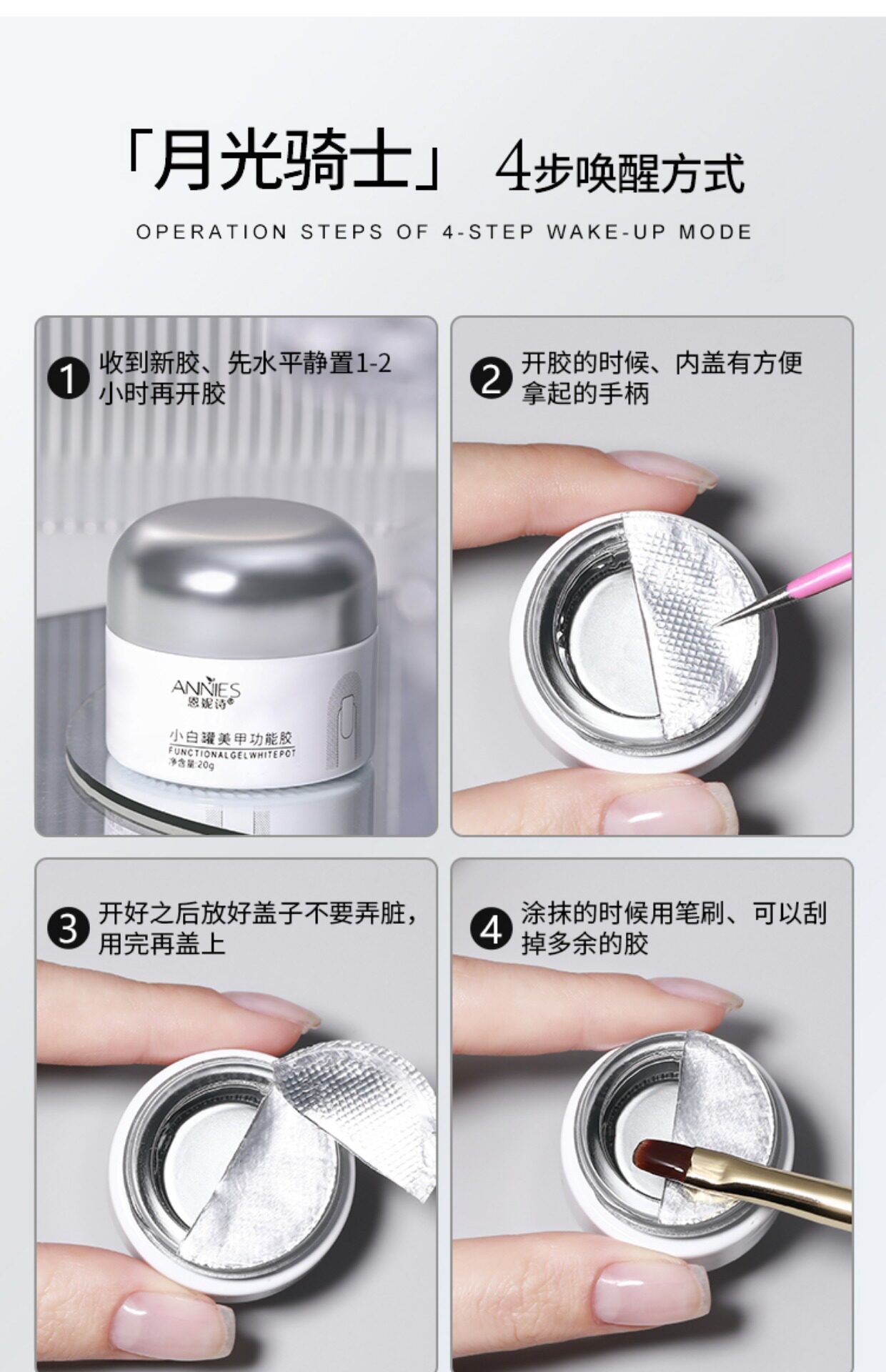 「月光骑士」 4步唤醒方式

OPERATION STEPS OF 4-STEP WAKE-UP MODE

1 收到新胶、先水平静置1-2小时再开胶

ANNIES
恩妮诗®
小白罐美甲功能胶
FUNCTIONALGELWHITEPOT
净含量:20g

2 开胶的时候、内盖有方便拿起的手柄

3 开好之后放好盖子不要弄脏，用完再盖上

4 涂抹的时候用笔刷、可以刮掉多余的胶