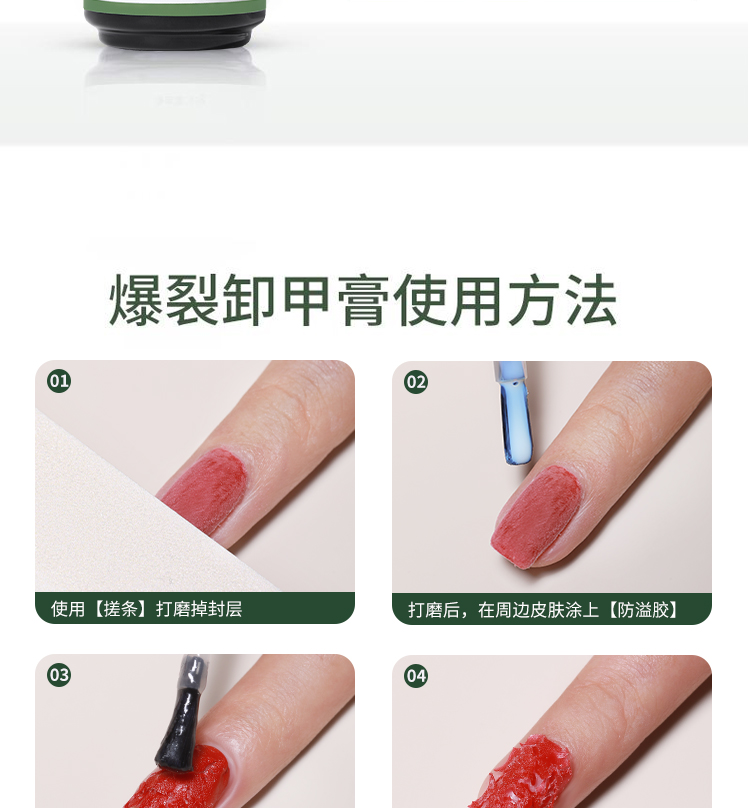 爆裂卸甲膏使用方法

01
使用【搓条】打磨掉封层

02
打磨后，在周边皮肤涂上【防溢胶】

03

04