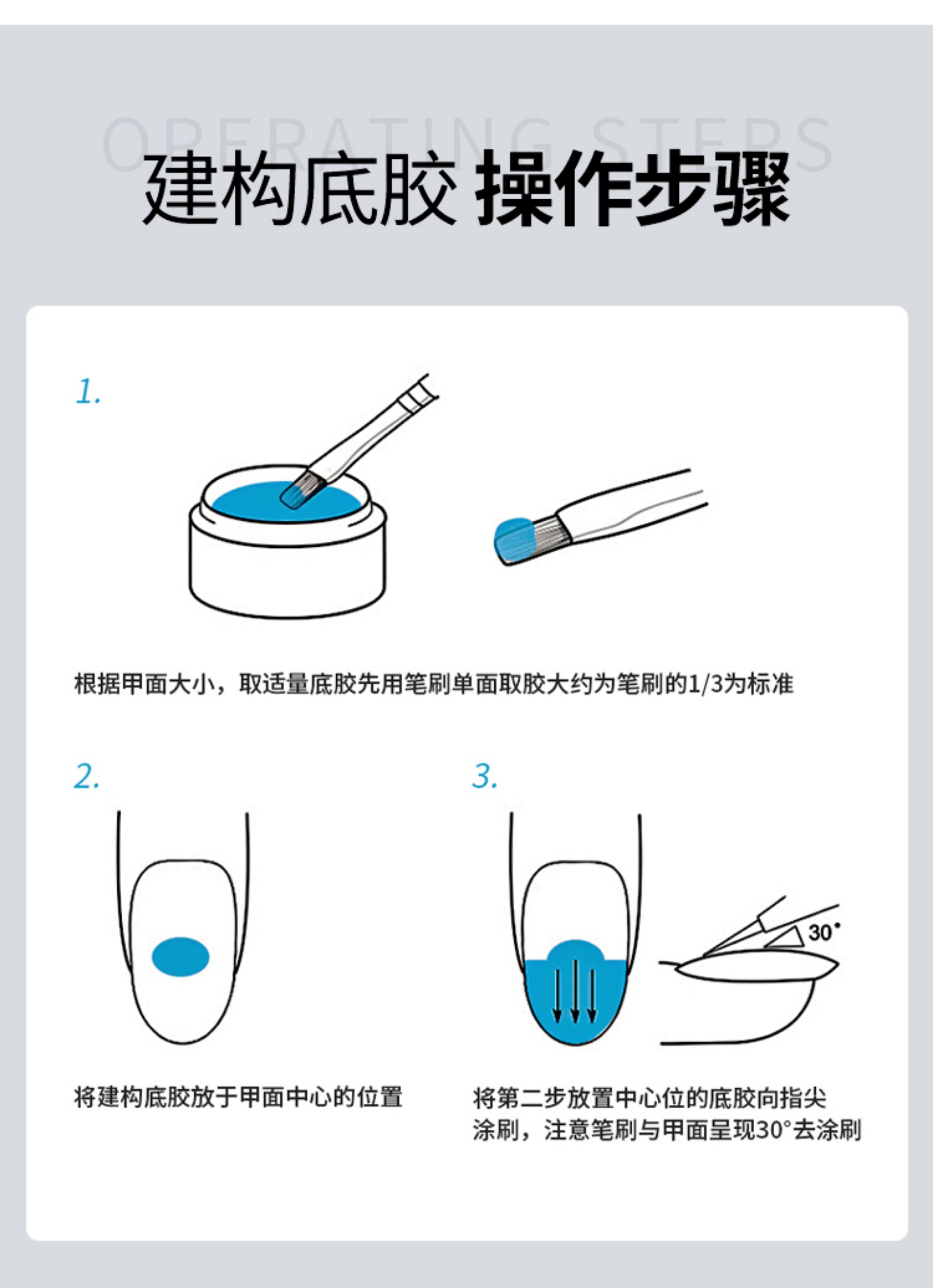 OPERATING STEPS
建构底胶 操作步骤

1.

根据甲面大小，取适量底胶先用笔刷单面取胶大约为笔刷的1/3为标准

2.

将建构底胶放于甲面中心的位置

3.

30°

将第二步放置中心位的底胶向指尖涂刷，注意笔刷与甲面呈现30°去涂刷