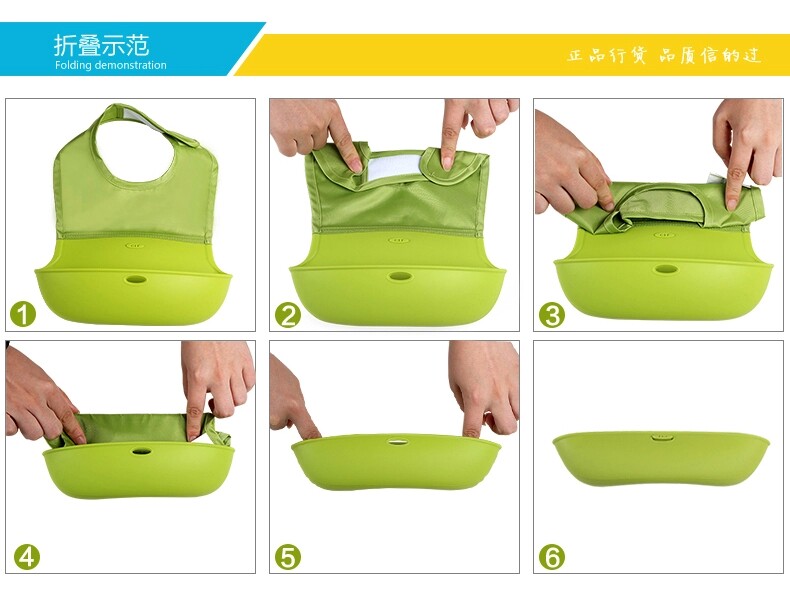 折叠示范
Folding demonstration

正品行货 品质信的过

1

2

3

4

5

6