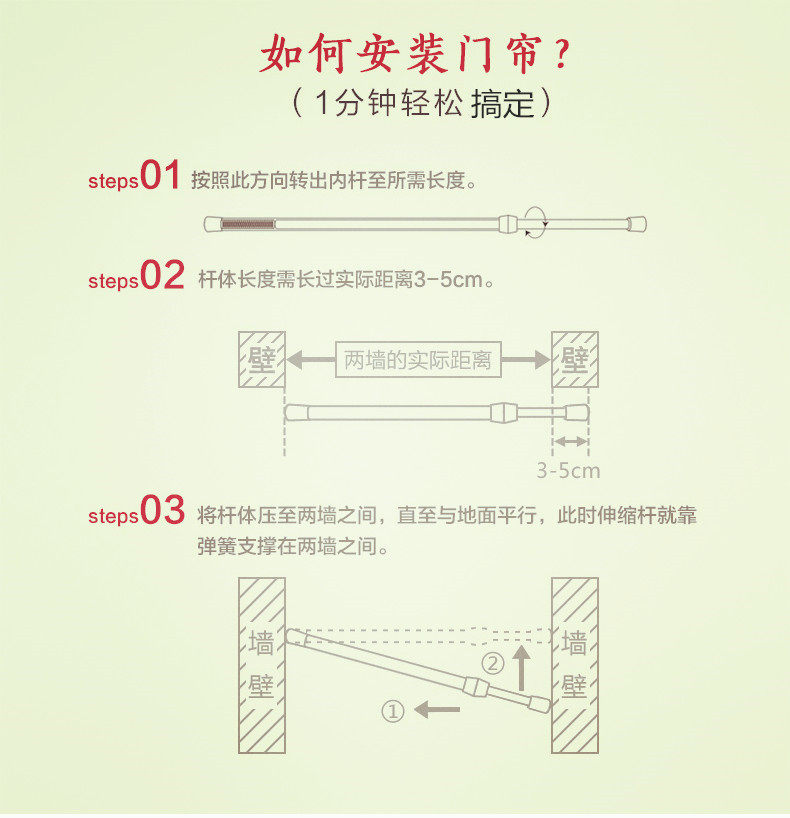 如何安装门帘？
（1分钟轻松搞定）

steps01 按照此方向转出内杆至所需长度。

steps02 杆体长度需长过实际距离3-5cm。

壁 两墙的实际距离 壁

3-5cm

steps03 将杆体压至两墙之间，直至与地面平行，此时伸缩杆就靠弹簧支撑在两墙之间。

墙壁 ② ① 墙壁