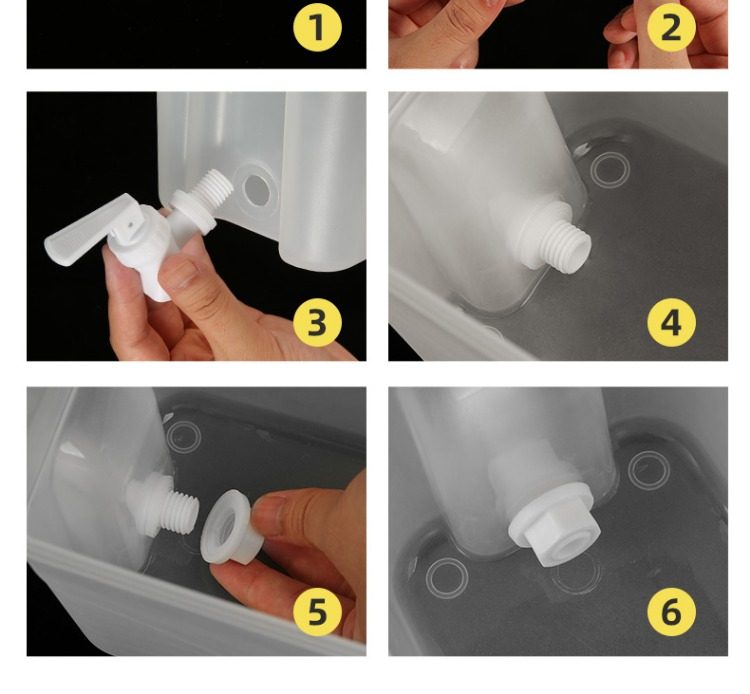 1

2

3

4

5

6