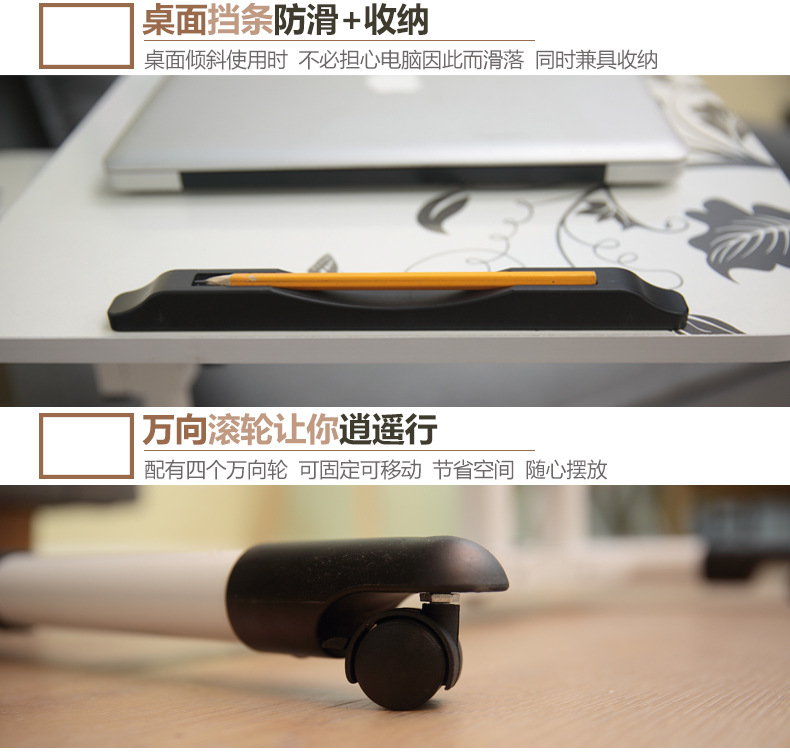 桌面挡条防滑+收纳

桌面倾斜使用时 不必担心电脑因此而滑落 同时兼具收纳

万向滚轮让你逍遥行

配有四个万向轮 可固定可移动 节省空间 随心摆放