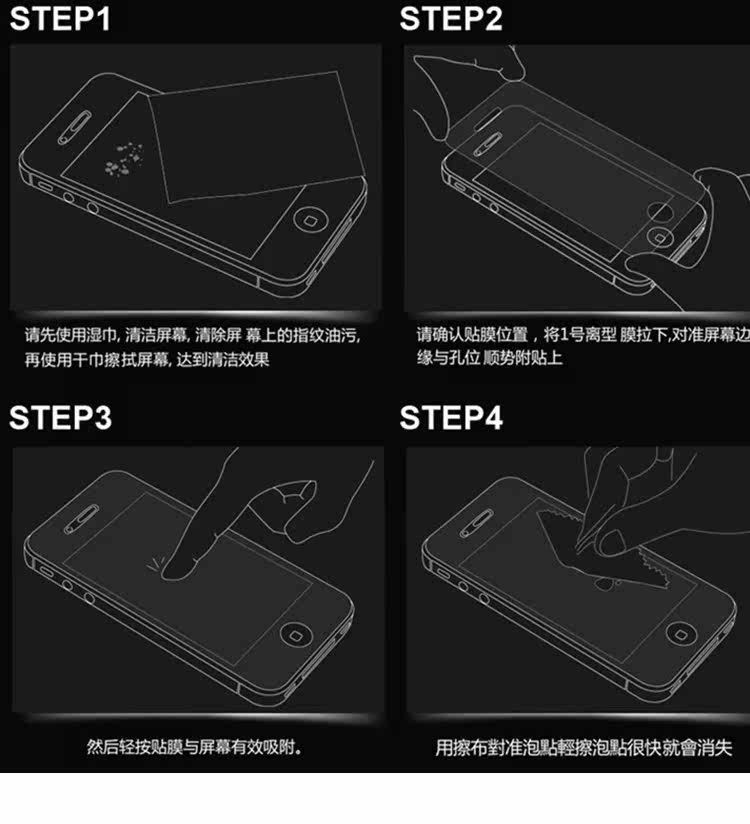 STEP1

请先使用湿巾, 清洁屏幕, 清除屏 幕上的指纹油污, 再使用干巾擦拭屏幕, 达到清洁效果

STEP2

请确认贴膜位置，将1号离型 膜拉下,对准屏幕边缘与孔位 顺势附贴上

STEP3

然后轻按贴膜与屏幕有效吸附。

STEP4

用擦布對准泡點輕擦泡點很快就會消失