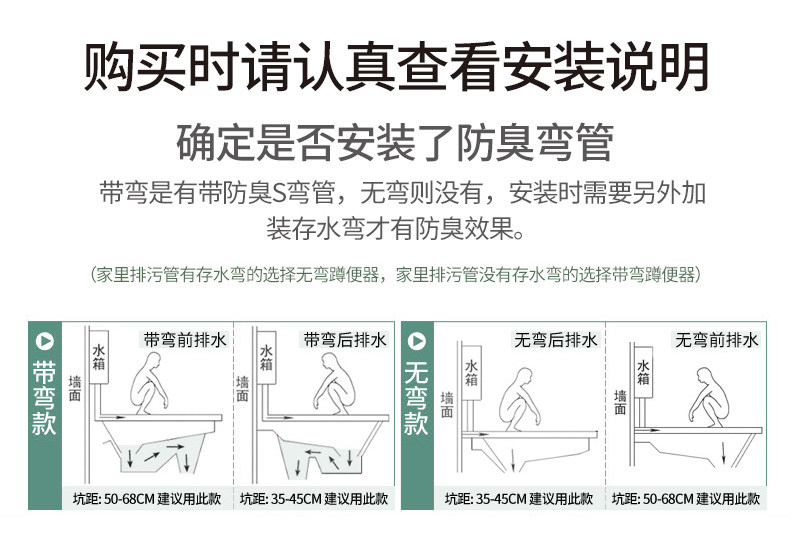 购买时请认真查看安装说明

确定是否安装了防臭弯管

带弯是有带防臭S弯管，无弯则没有，安装时需要另外加装存水弯才有防臭效果。

（家里排污管有存水弯的选择无弯蹲便器，家里排污管没有存水弯的选择带弯蹲便器）

带弯款

带弯前排水

水箱

墙面

坑距: 50-68CM 建议用此款

带弯后排水

水箱

墙面

坑距: 35-45CM 建议用此款

无弯款

无弯后排水

水箱

墙面

坑距: 35-45CM 建议用此款

无弯前排水

水箱

墙面

坑距: 50-68CM 建议用此款