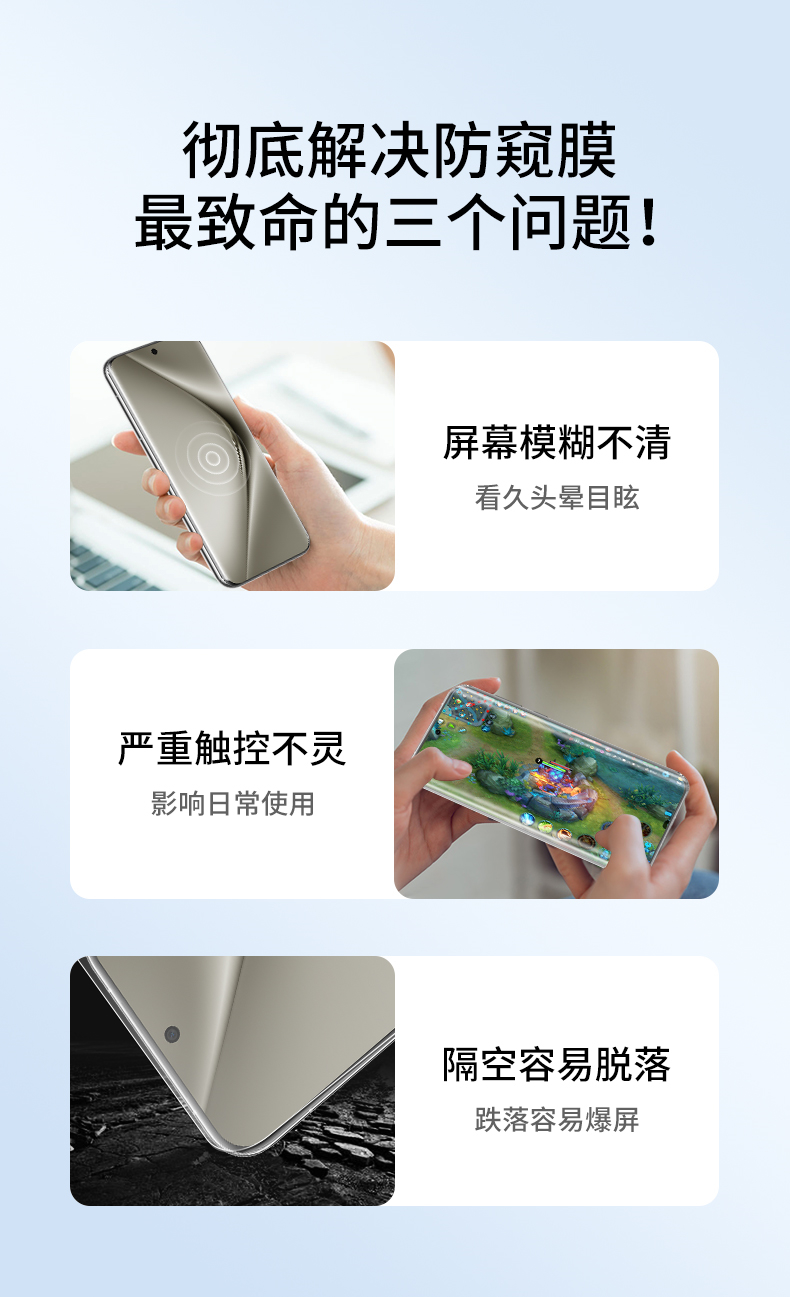 彻底解决防窥膜
最致命的三个问题！

屏幕模糊不清
看久头晕目眩

严重触控不灵
影响日常使用

隔空容易脱落
跌落容易爆屏