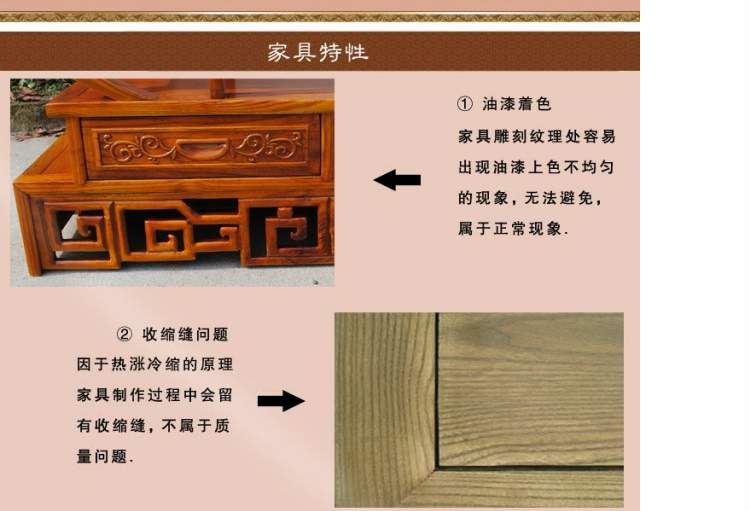 家具特性

① 油漆着色
家具雕刻纹理处容易出现油漆上色不均匀的现象，无法避免，属于正常现象.

② 收缩缝问题
因于热涨冷缩的原理家具制作过程中会留有收缩缝，不属于质量问题.