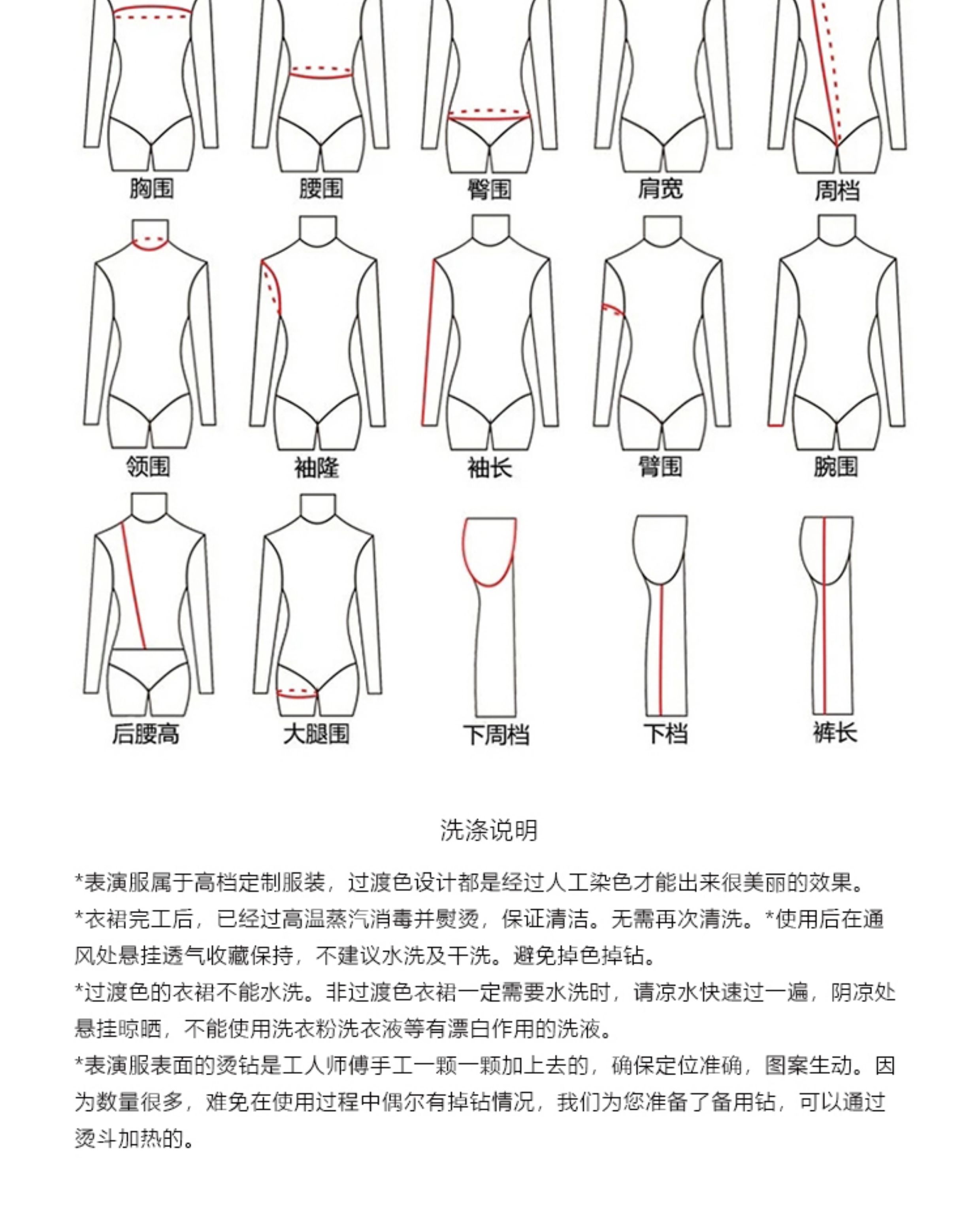 胸围 腰围 臀围 肩宽 周档

领围 袖隆 袖长 臂围 腕围

后腰高 大腿围 下周档 下档 裤长

洗涤说明

*表演服属于高档定制服装，过渡色设计都是经过人工染色才能出来很美丽的效果。

*衣裙完工后，已经过高温蒸汽消毒并熨烫，保证清洁。无需再次清洗。*使用后在通风处悬挂透气收藏保持，不建议水洗及干洗。避免掉色掉钻。

*过渡色的衣裙不能水洗。非过渡色衣裙一定需要水洗时，请凉水快速过一遍，阴凉处悬挂晾晒，不能使用洗衣粉洗衣液等有漂白作用的洗液。

*表演服表面的烫钻是工人师傅手工一颗一颗加上去的，确保定位准确，图案生动。因为数量很多，难免在使用过程中偶尔有掉钻情况，我们为您准备了备用钻，可以通过烫斗加热的。