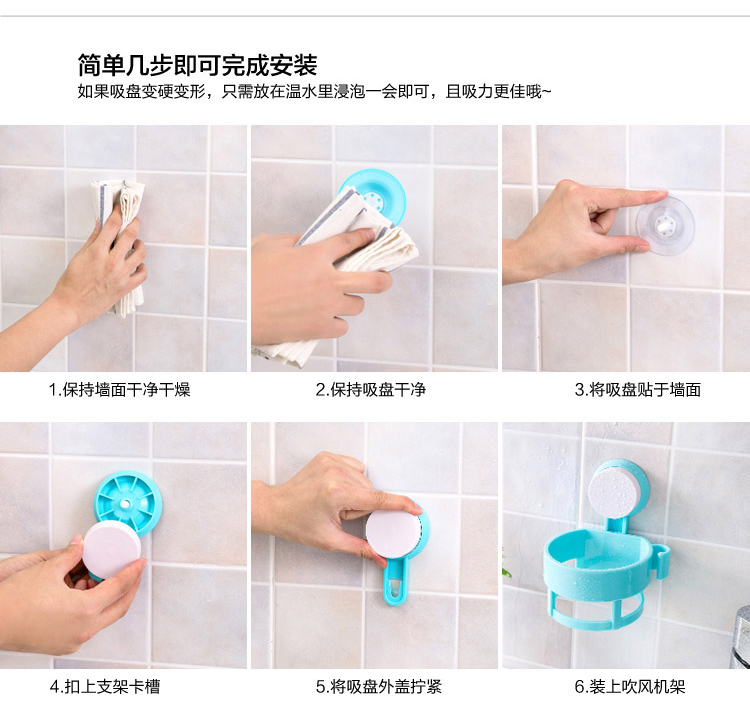 简单几步即可完成安装
如果吸盘变硬变形，只需放在温水里浸泡一会即可，且吸力更佳哦~

1.保持墙面干净干燥

2.保持吸盘干净

3.将吸盘贴于墙面

4.扣上支架卡槽

5.将吸盘外盖拧紧

6.装上吹风机架