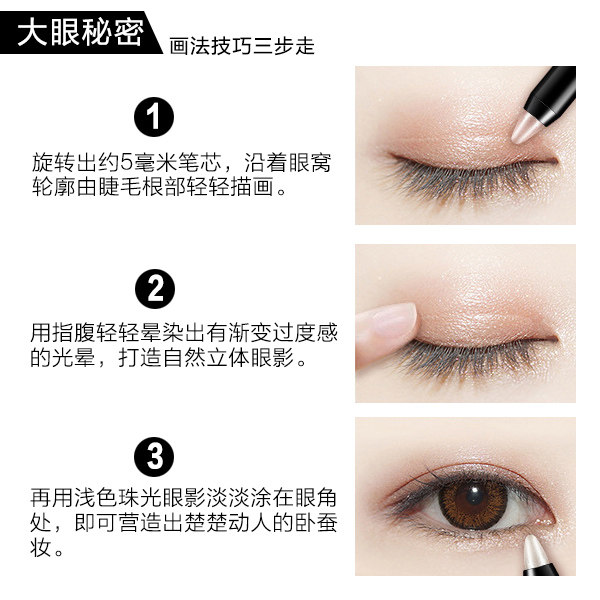 大眼秘密 画法技巧三步走

1

旋转出约5毫米笔芯，沿着眼窝轮廓由睫毛根部轻轻描画。

2

用指腹轻轻晕染出有渐变过度感的光晕，打造自然立体眼影。

3

再用浅色珠光眼影淡淡涂在眼角处，即可营造出楚楚动人的卧蚕妆。