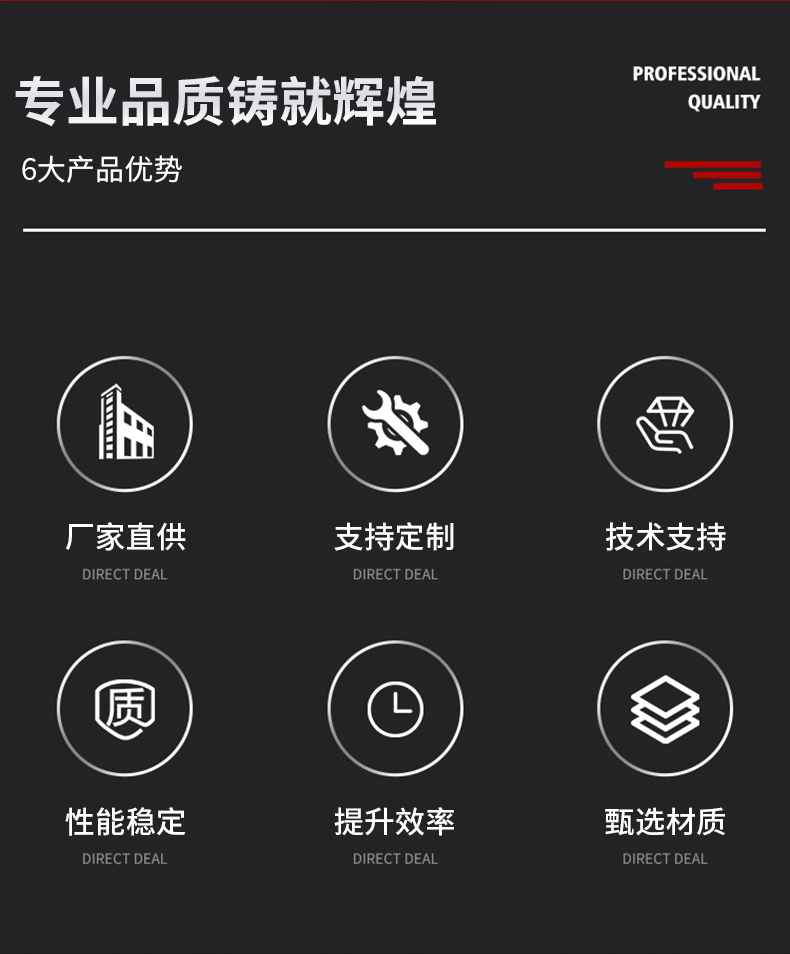 专业品质铸就辉煌

PROFESSIONAL
QUALITY

6大产品优势

质

厂家直供
DIRECT DEAL

支持定制
DIRECT DEAL

技术支持
DIRECT DEAL

性能稳定
DIRECT DEAL

提升效率
DIRECT DEAL

甄选材质
DIRECT DEAL