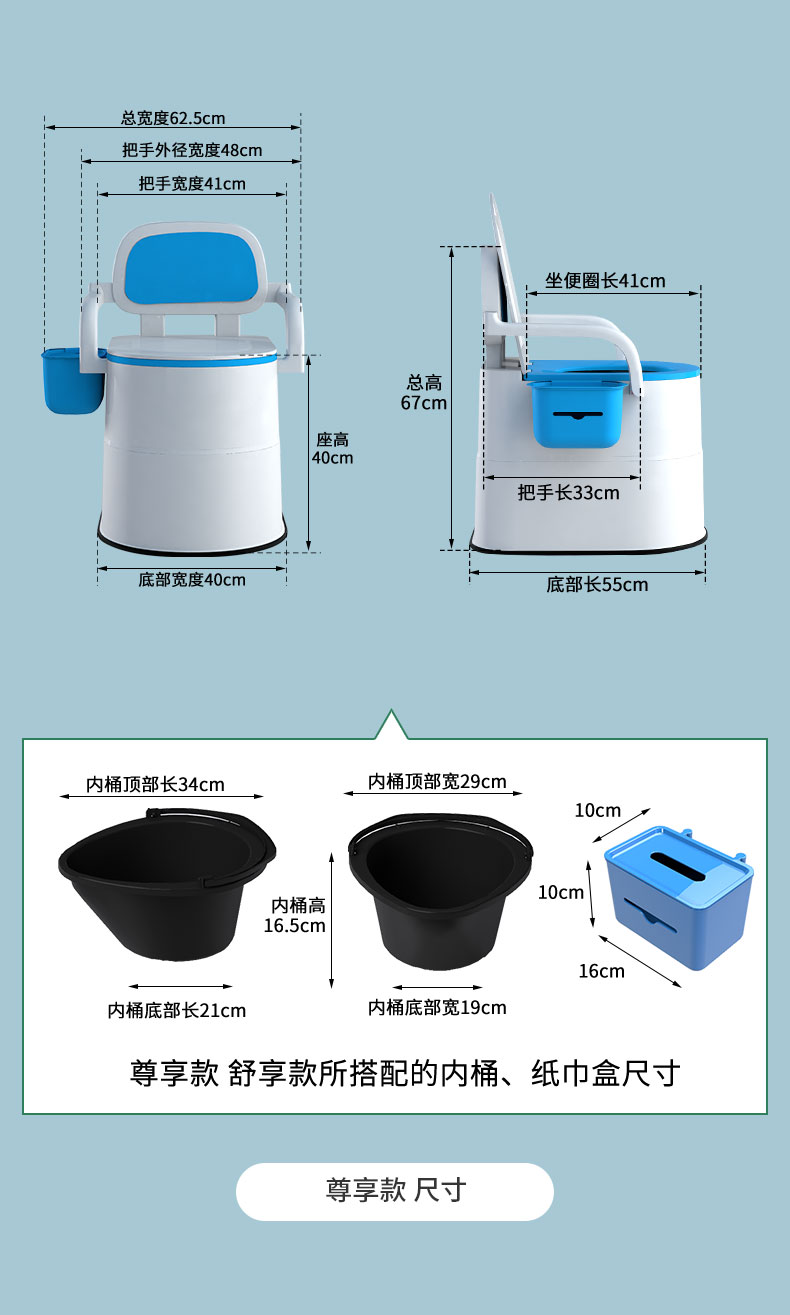 总宽度62.5cm
把手外径宽度48cm
把手宽度41cm
座高
40cm
底部宽度40cm

坐便圈长41cm
总高
67cm
把手长33cm
底部长55cm

内桶顶部长34cm
内桶底部长21cm
内桶顶部宽29cm
内桶高
16.5cm
内桶底部宽19cm
10cm
10cm
16cm

尊享款 舒享款所搭配的内桶、纸巾盒尺寸

尊享款 尺寸