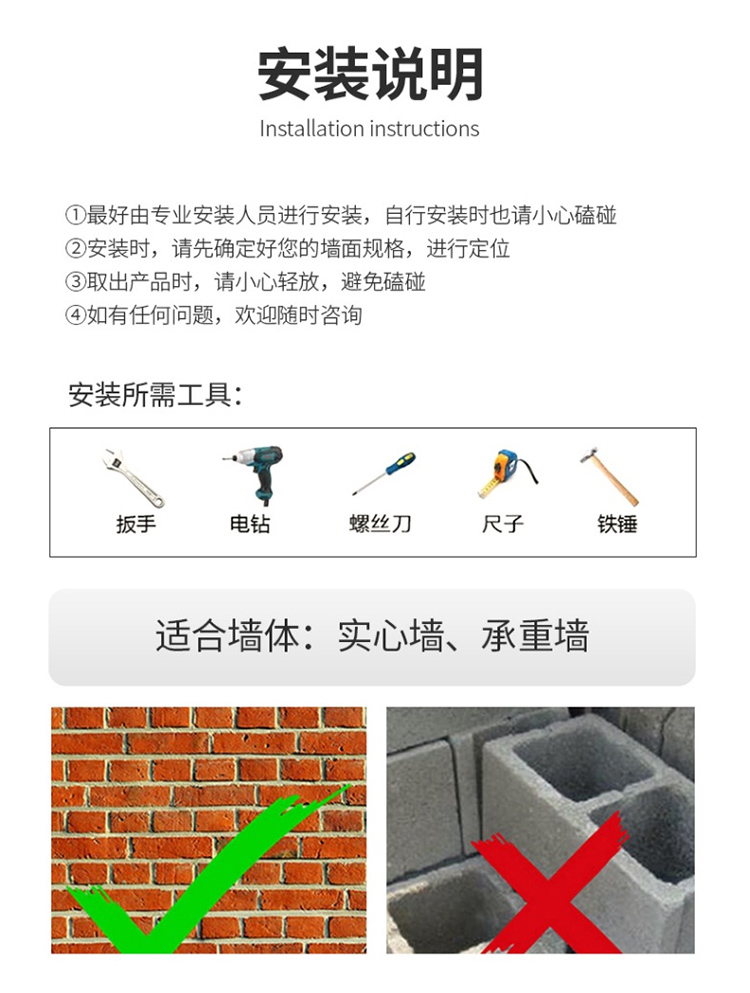 安装说明
Installation instructions

①最好由专业安装人员进行安装，自行安装时也请小心磕碰
②安装时，请先确定好您的墙面规格，进行定位
③取出产品时，请小心轻放，避免磕碰
④如有任何问题，欢迎随时咨询

安装所需工具：

扳手 电钻 螺丝刀 尺子 铁锤

适合墙体：实心墙、承重墙