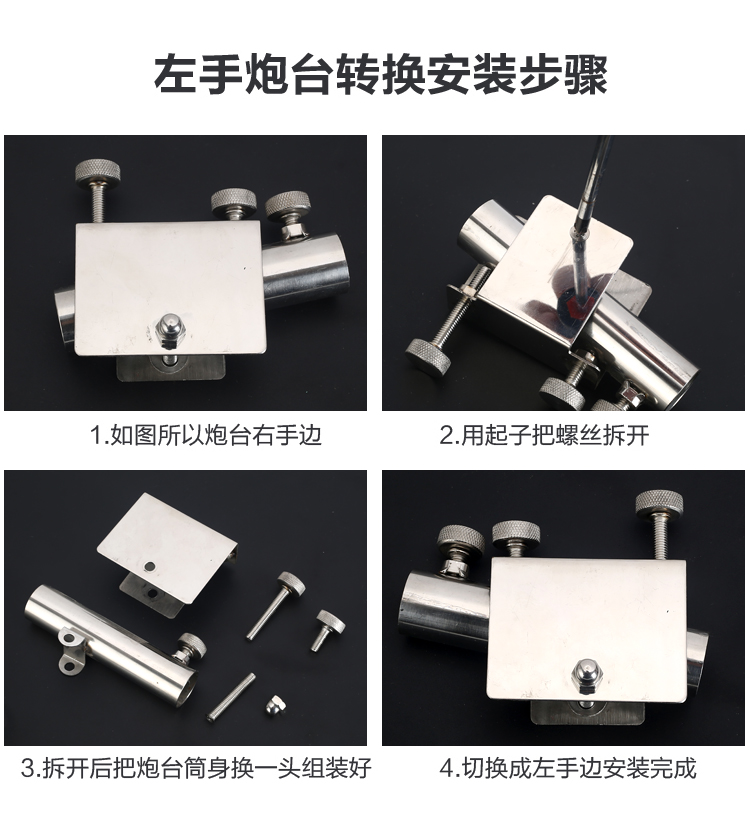 左手炮台转换安装步骤

1.如图所以炮台右手边

2.用起子把螺丝拆开

3.拆开后把炮台筒身换一头组装好

4.切换成左手边安装完成