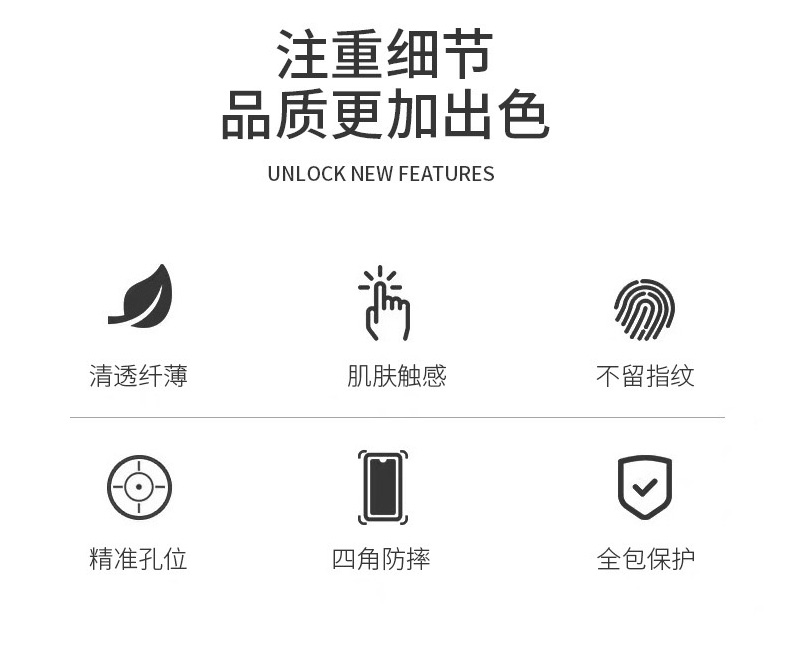 注重细节
品质更加出色

UNLOCK NEW FEATURES

清透纤薄

肌肤触感

不留指纹

精准孔位

四角防摔

全包保护