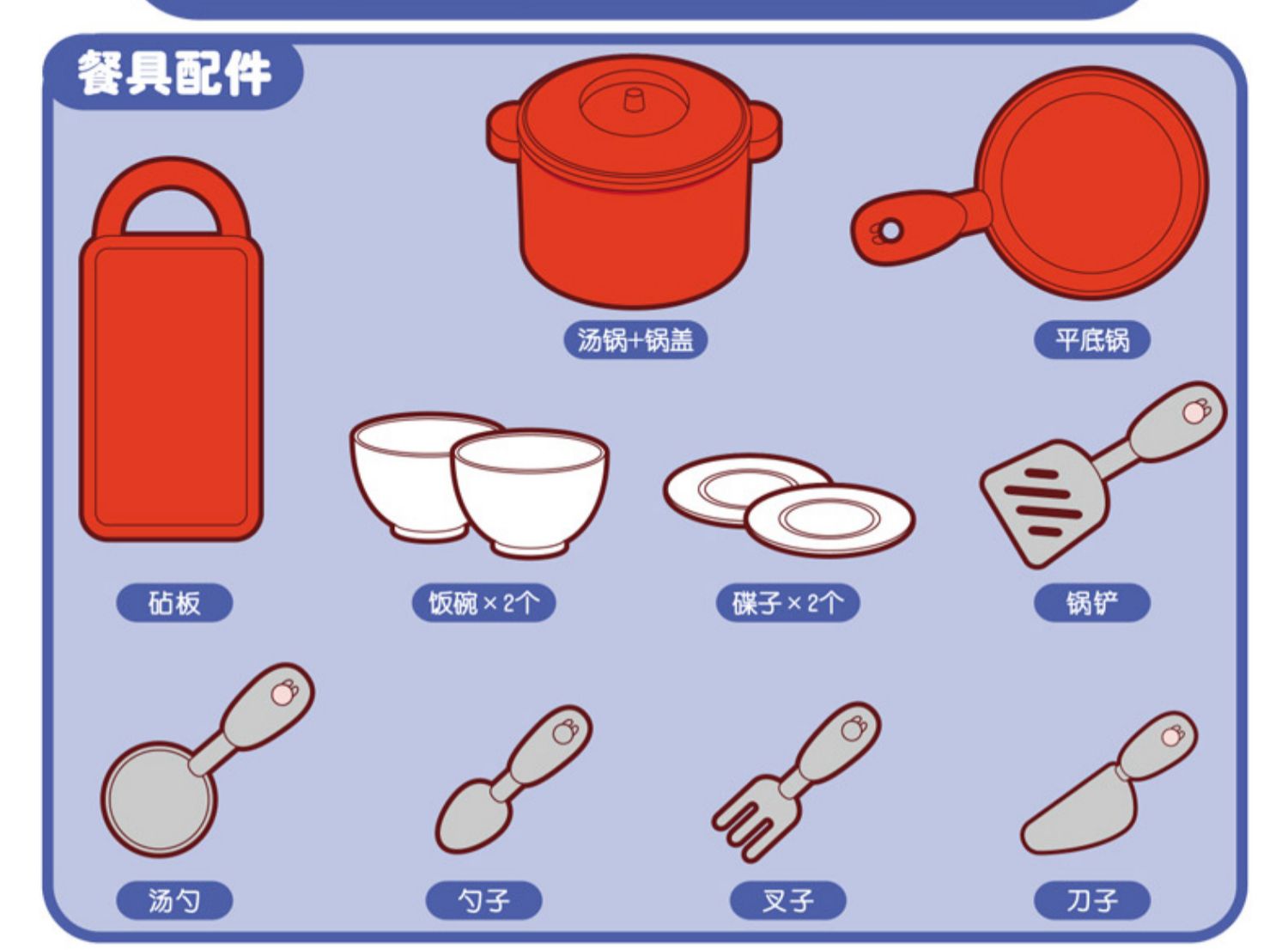 餐具配件

汤锅+锅盖

平底锅

砧板

饭碗×2个

碟子×2个

锅铲

汤勺

勺子

叉子

刀子