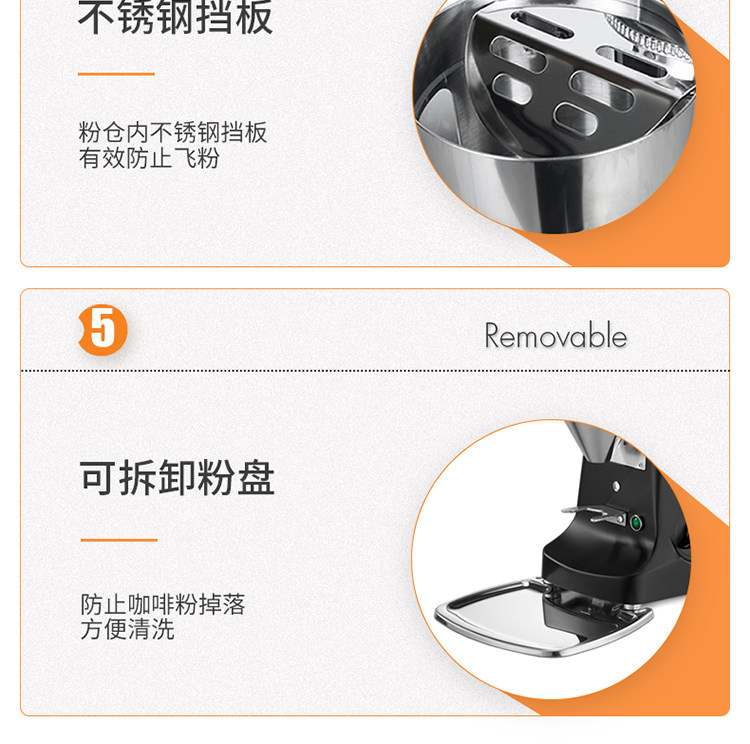 不锈钢挡板

粉仓内不锈钢挡板
有效防止飞粉

5

Removable

可拆卸粉盘

防止咖啡粉掉落
方便清洗