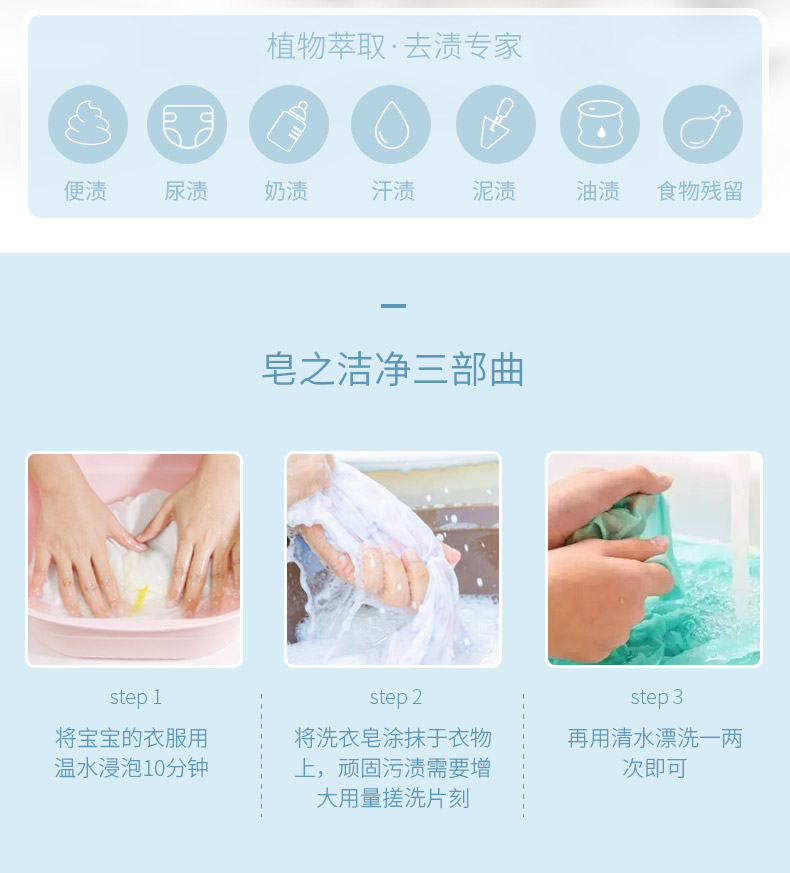 植物萃取·去渍专家

便渍
尿渍
奶渍
汗渍
泥渍
油渍
食物残留

皂之洁净三部曲

step 1
将宝宝的衣服用温水浸泡10分钟

step 2
将洗衣皂涂抹于衣物上，顽固污渍需要增大用量搓洗片刻

step 3
再用清水漂洗一两次即可