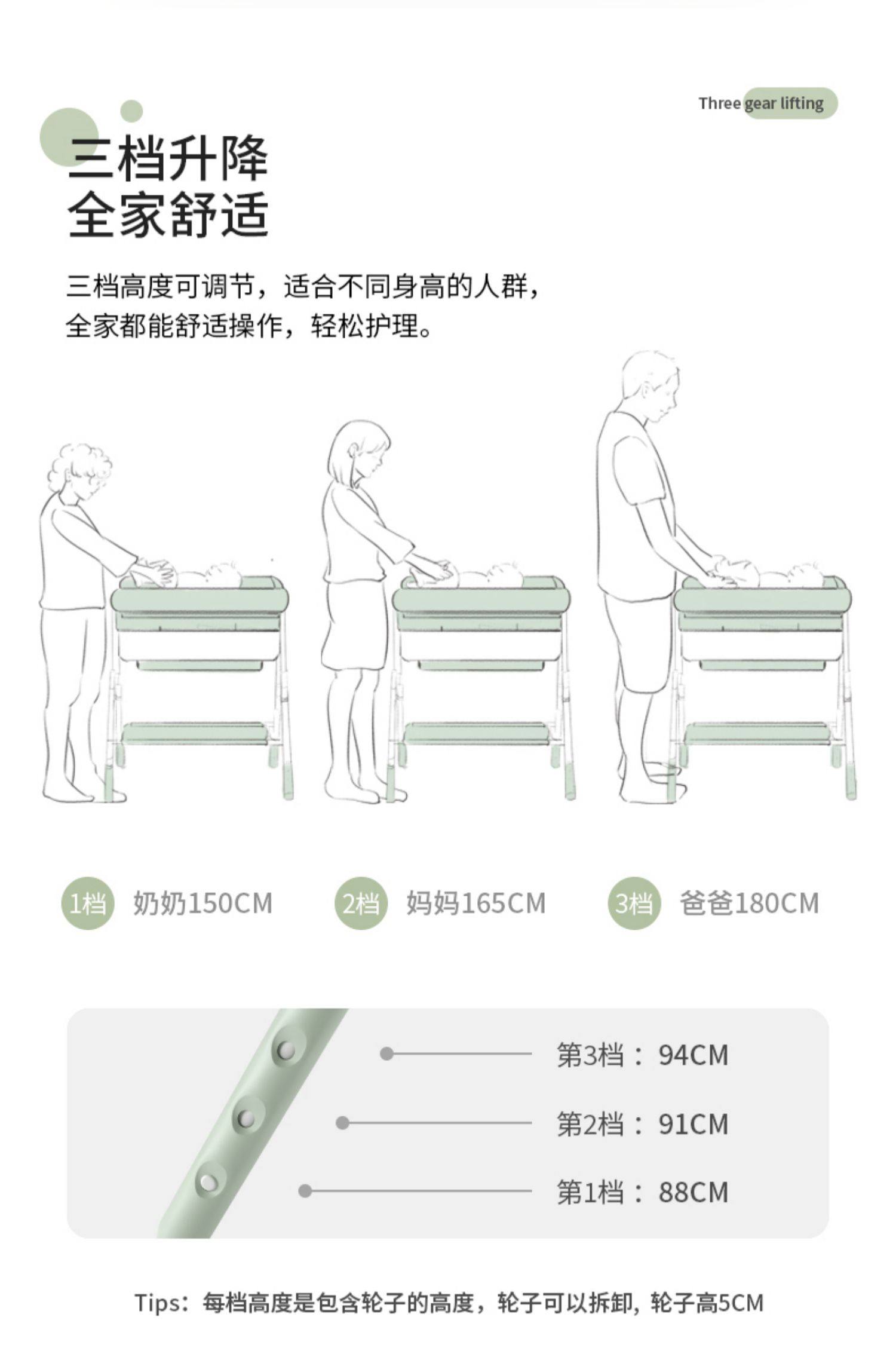 Three gear lifting

三档升降
全家舒适

三档高度可调节，适合不同身高的人群，
全家都能舒适操作，轻松护理。

1档 奶奶150CM

2档 妈妈165CM

3档 爸爸180CM

第3档：94CM

第2档：91CM

第1档：88CM

Tips：每档高度是包含轮子的高度，轮子可以拆卸，轮子高5CM