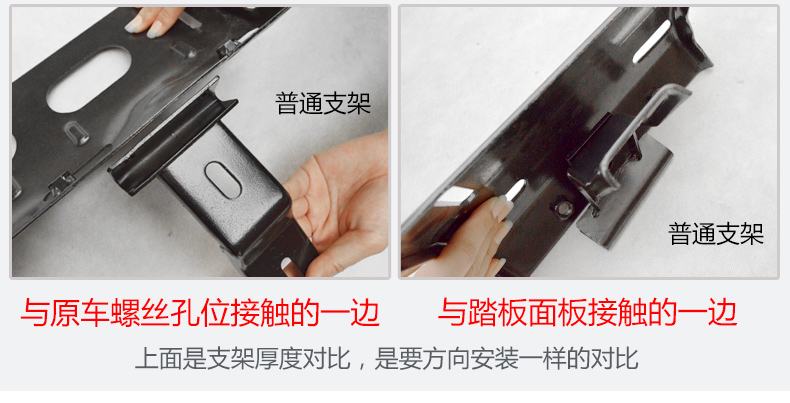 普通支架

普通支架

与原车螺丝孔位接触的一边

与踏板面板接触的一边

上面是支架厚度对比，是要方向安装一样的对比