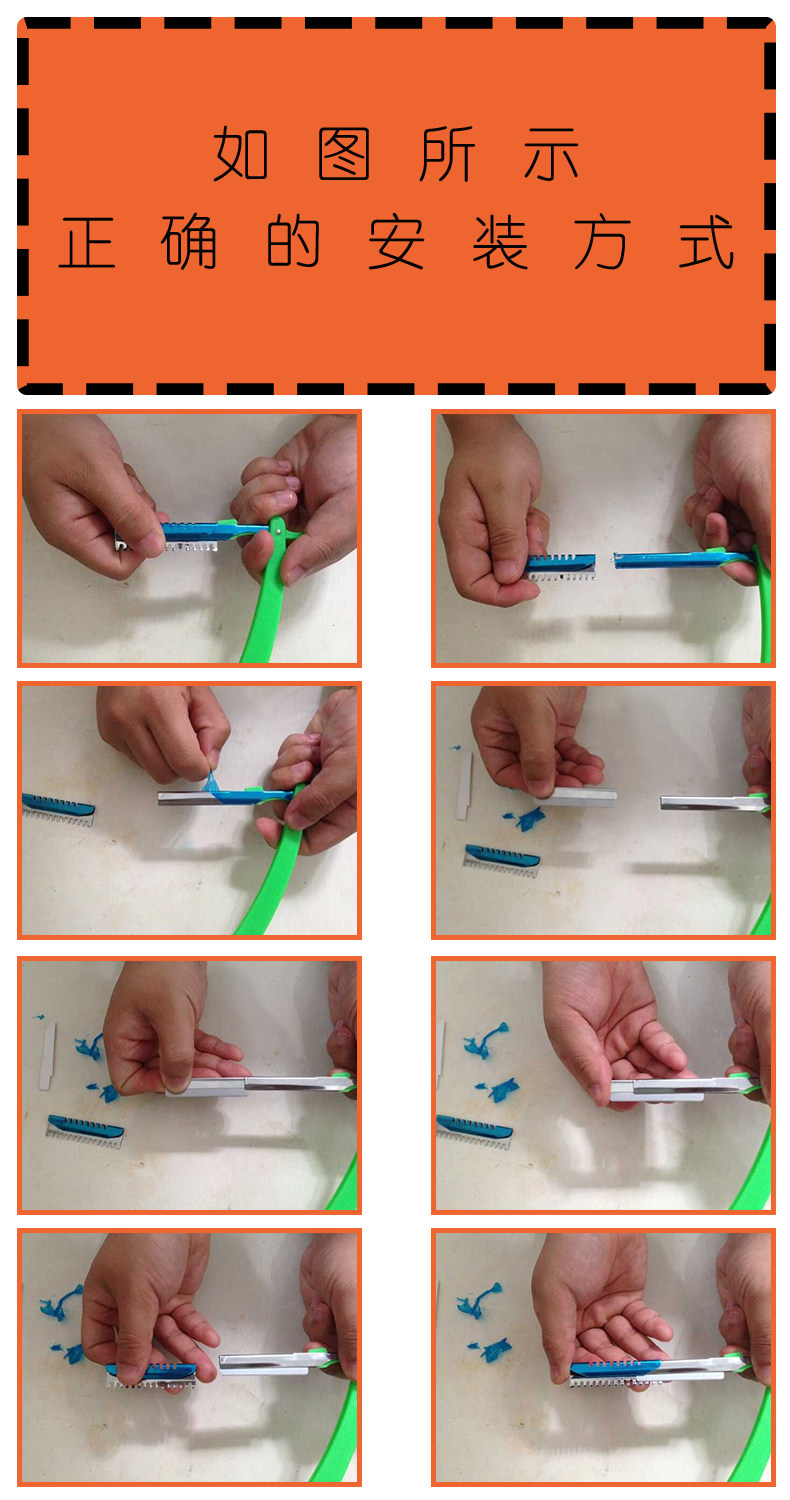 如图所示
正确的安装方式