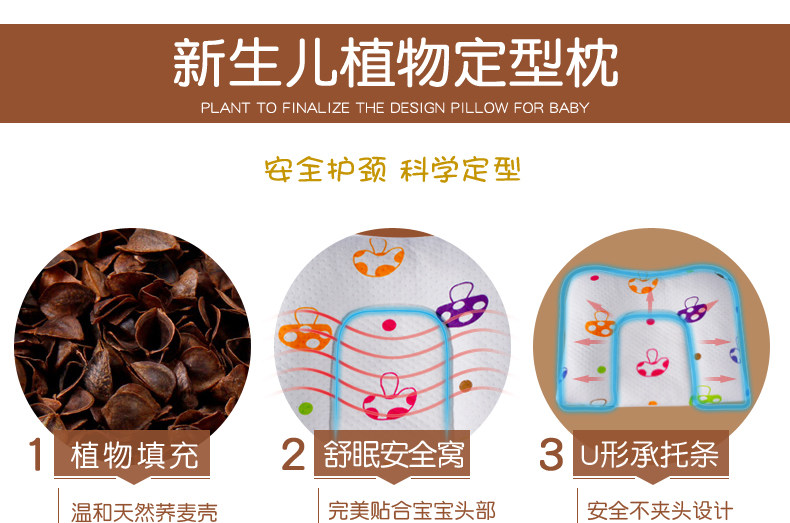 新生儿植物定型枕
PLANT TO FINALIZE THE DESIGN PILLOW FOR BABY

安全护颈 科学定型

1 植物填充
温和天然荞麦壳

2 舒眠安全窝
完美贴合宝宝头部

3 U形承托条
安全不夹头设计