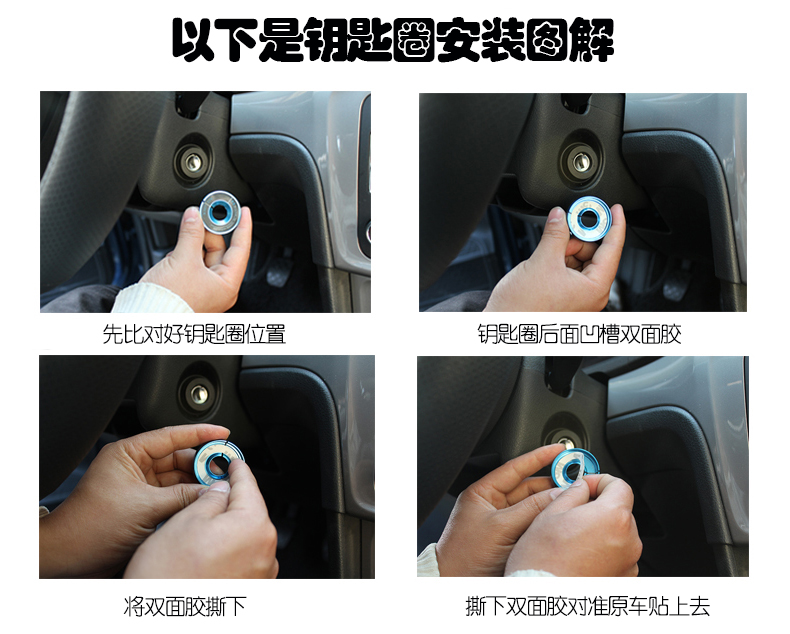 以下是钥匙圈安装图解

先比对好钥匙圈位置

钥匙圈后面凹槽双面胶

将双面胶撕下

撕下双面胶对准原车贴上去